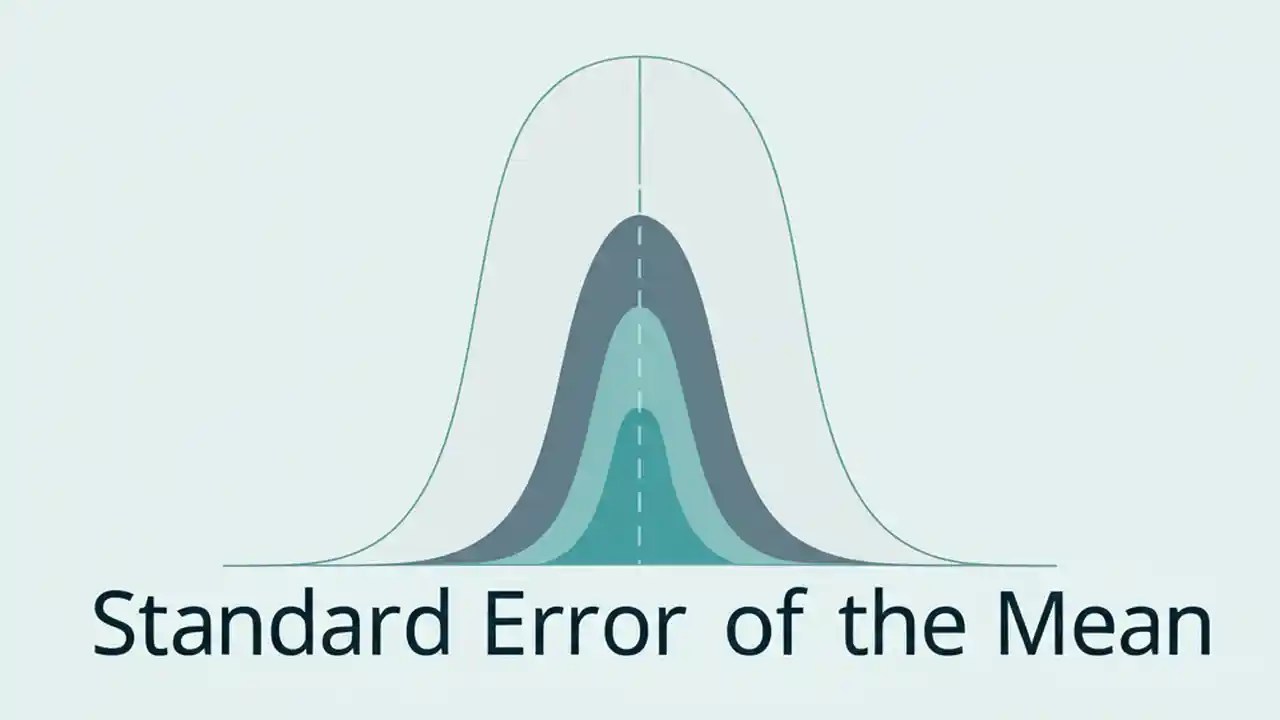 Standard Error of the Mean