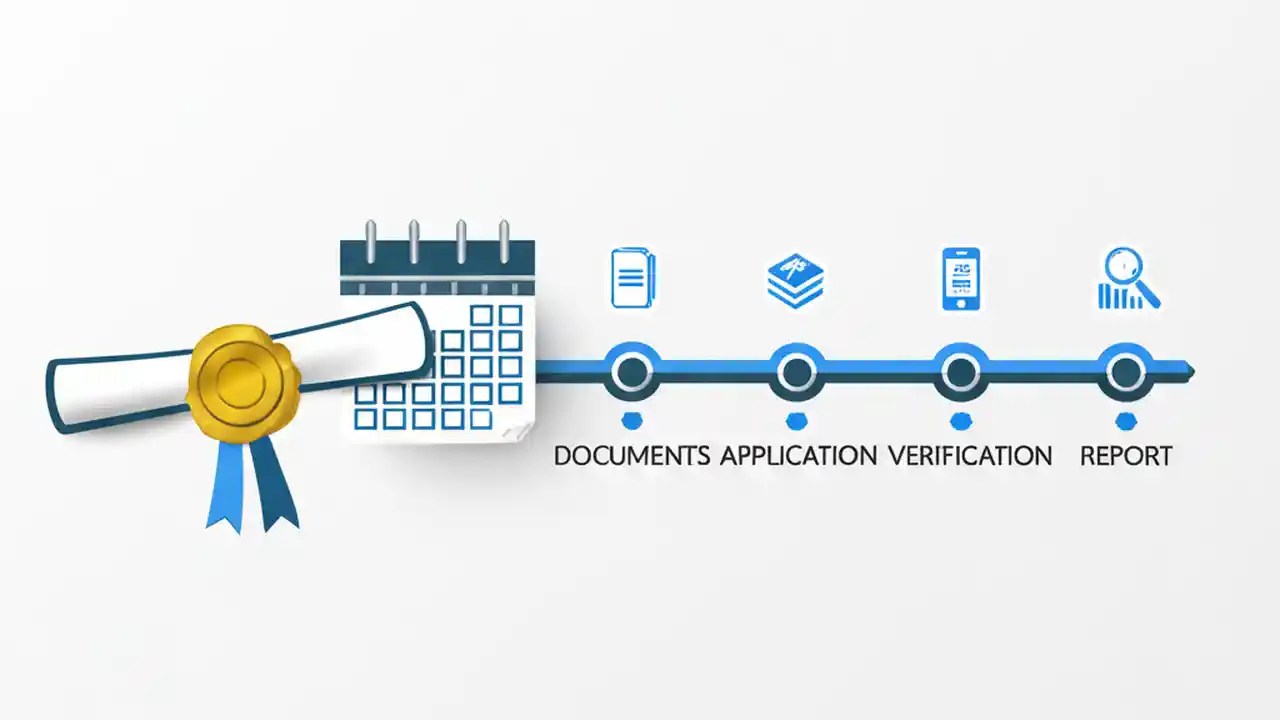 DOCUMENTS APPLICATION VERIFICATION REPORT