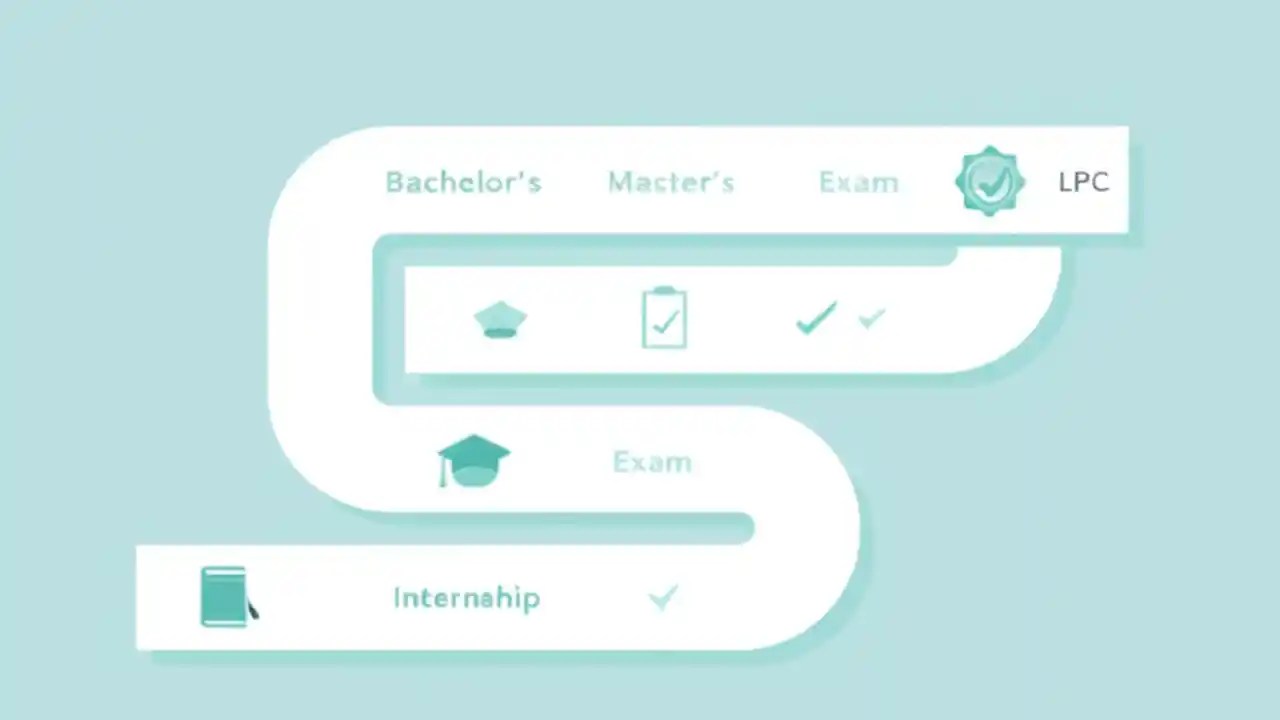 Bachelor's Macter's Exam LPC

Exam

Internahip