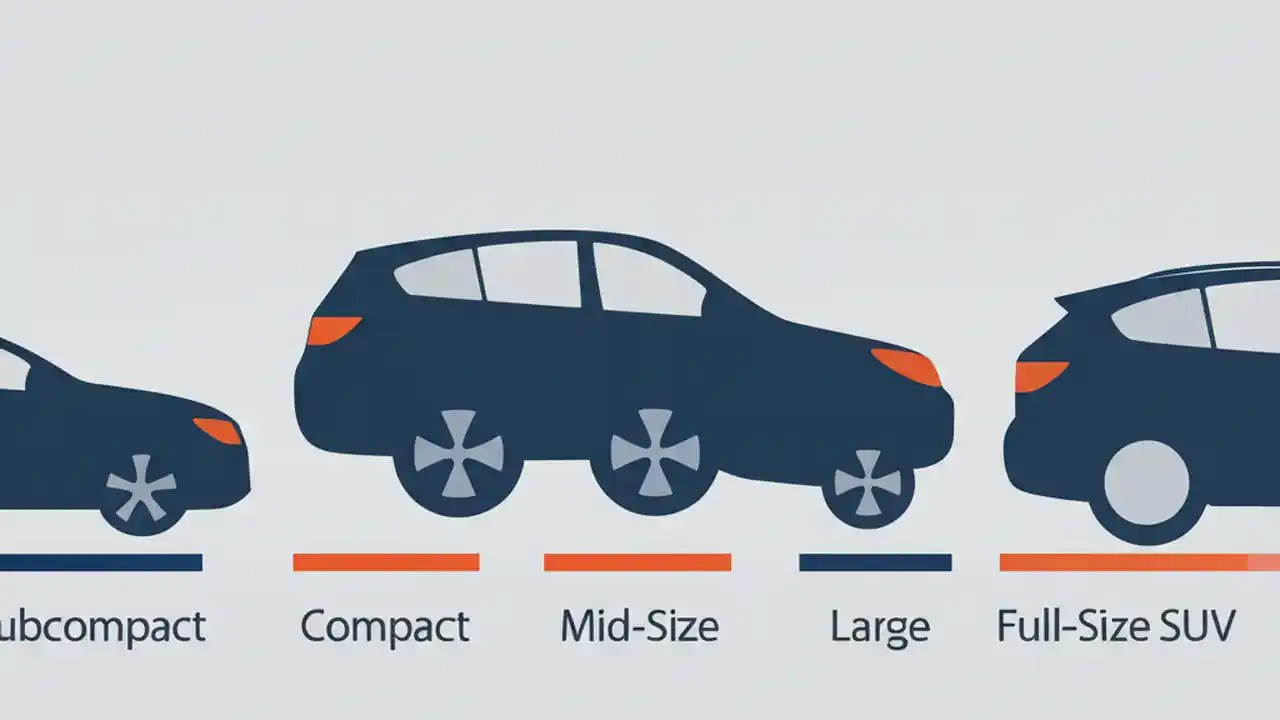 ubcompact Compact Mid-Size Large Full-Size SUV