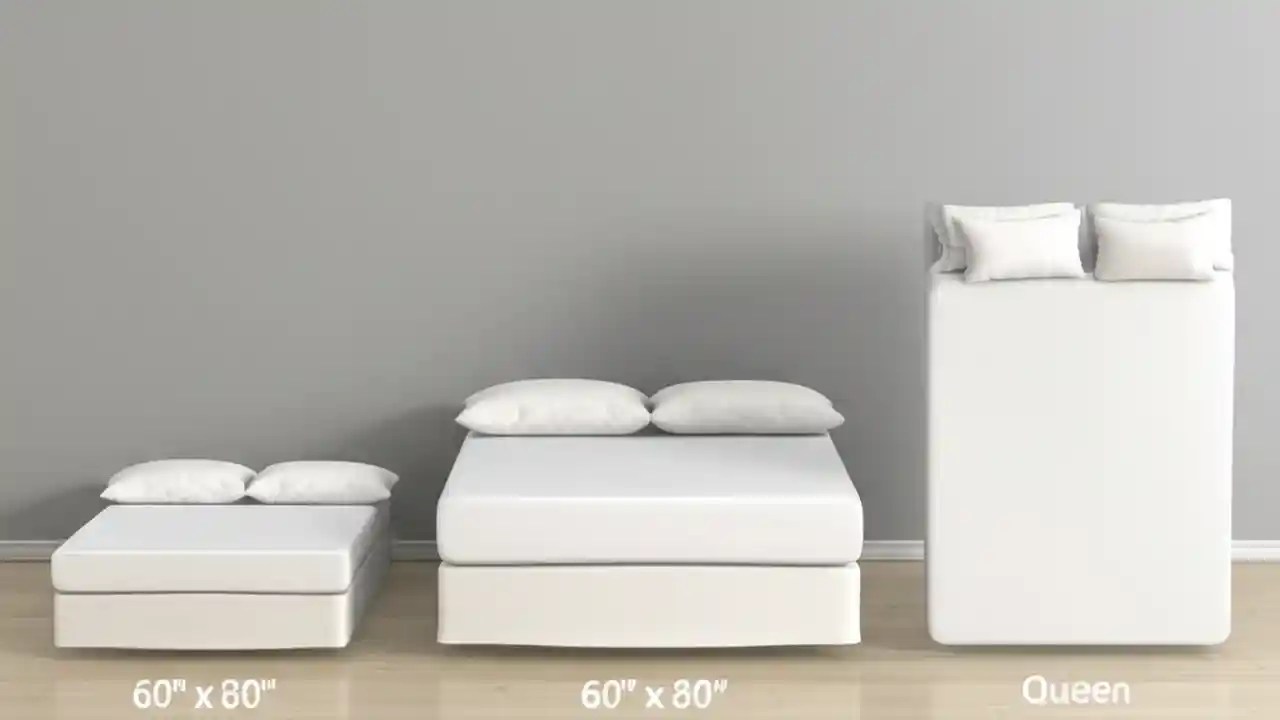 60" x 80"

60" x 80"

Queen