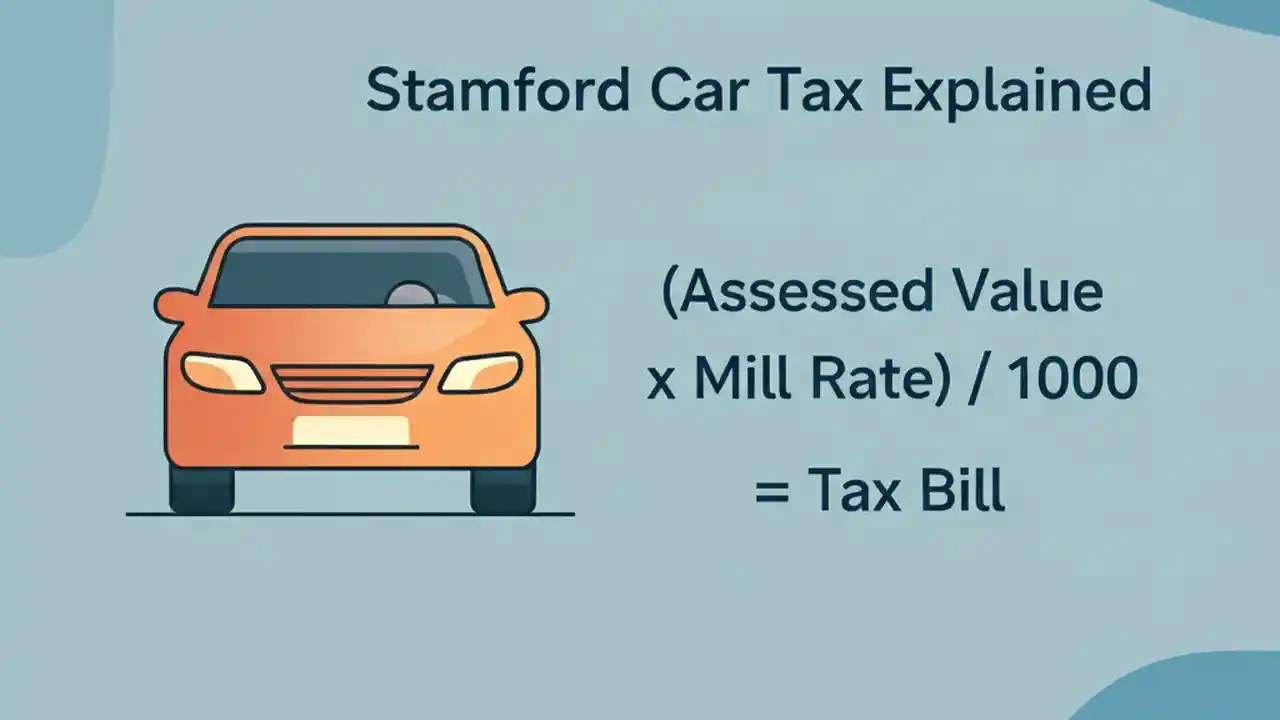 Stamford Car Tax Explained

(Assessed Value x Mill Rate) / 1000

= Tax Bill