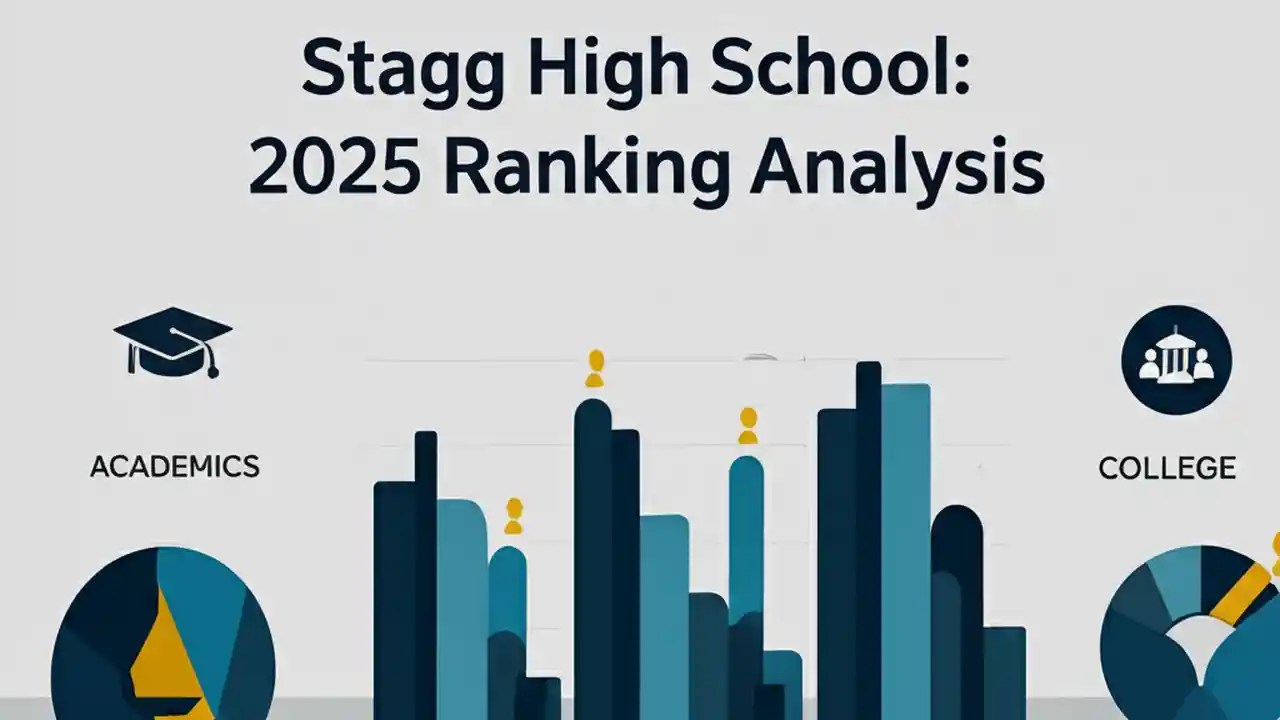 Stagg High School:
2025 Ranking Analysis

ACADEMICS

COLLEGE