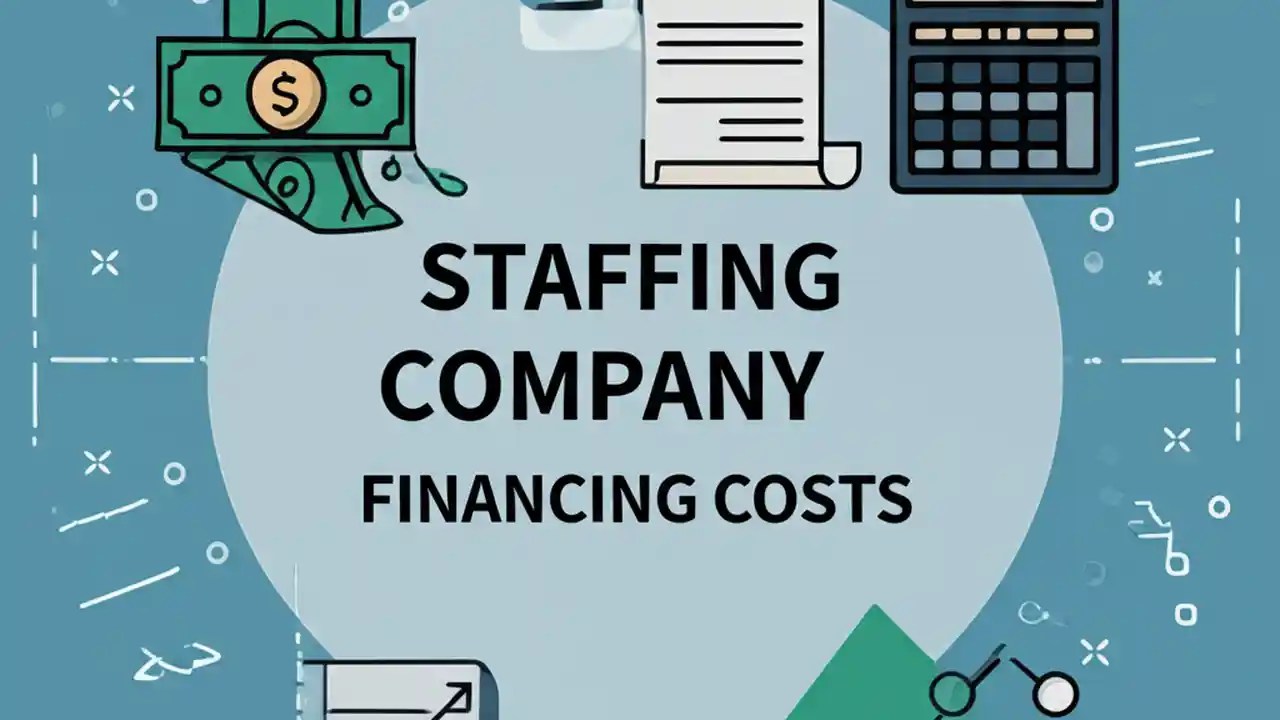 $

STAFFING COMPANY

FINANCING COSTS