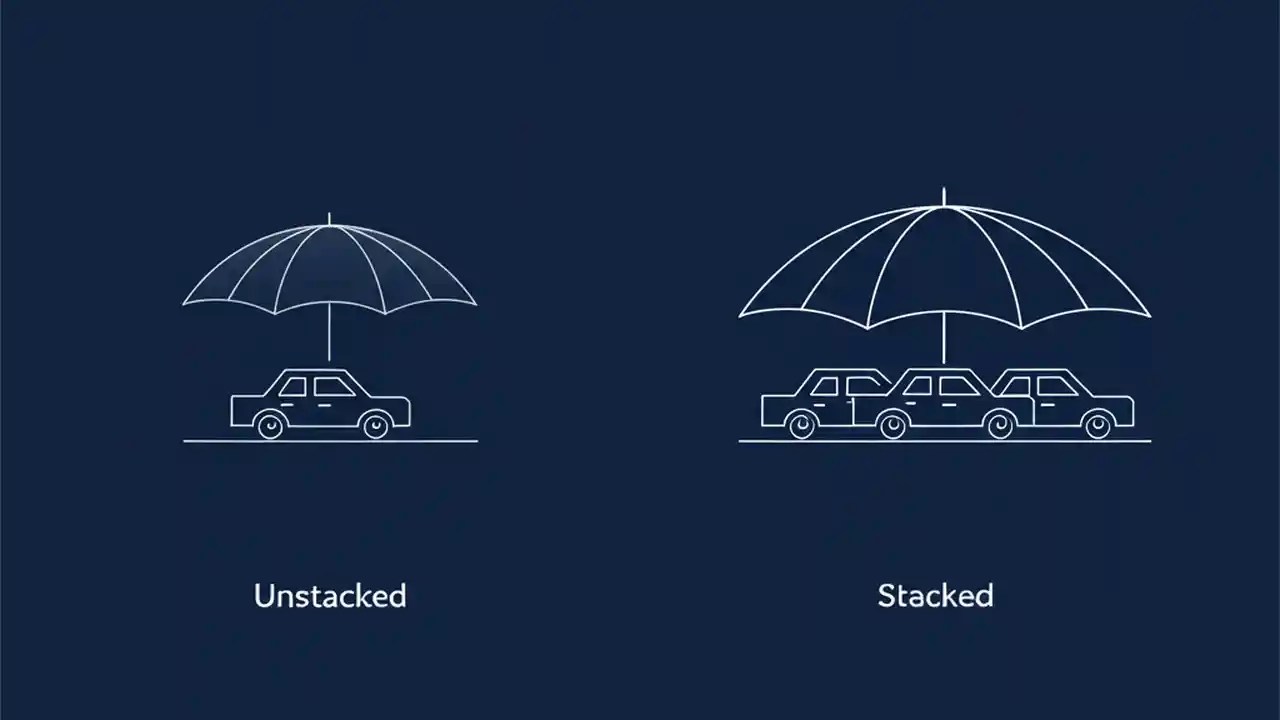 Unstacked

Stacked