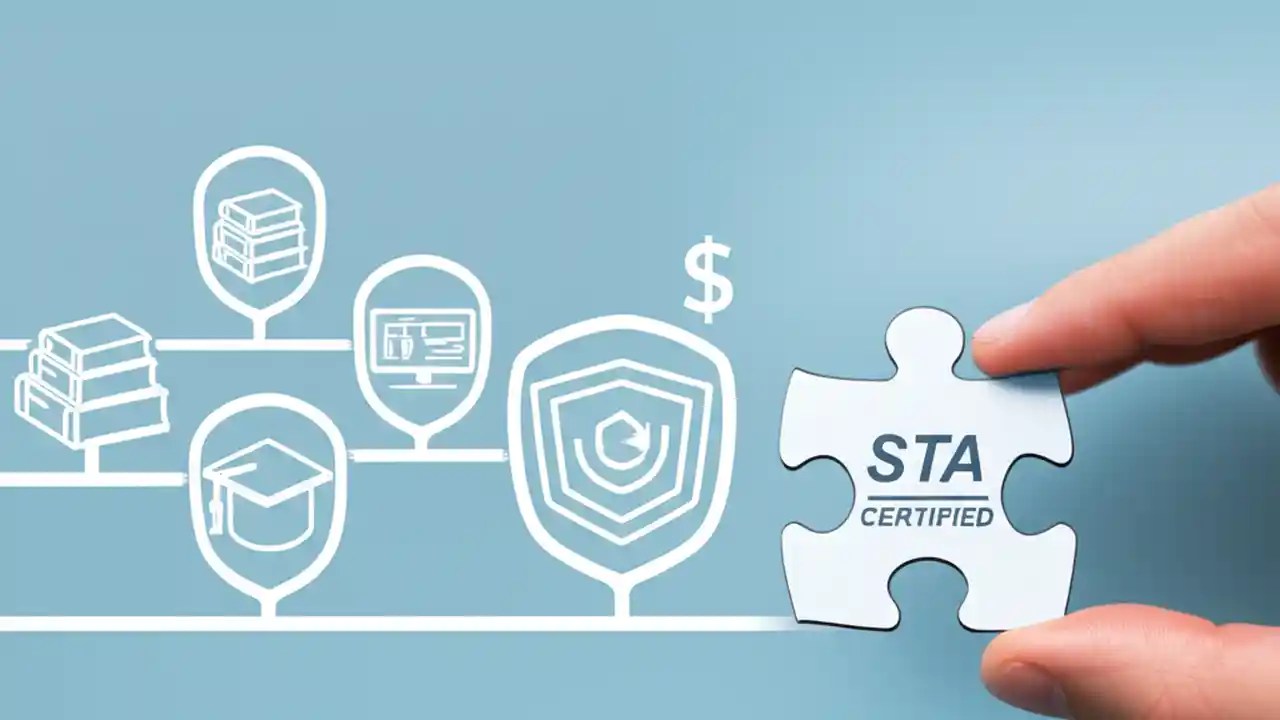 $

STA
CERTIFIED