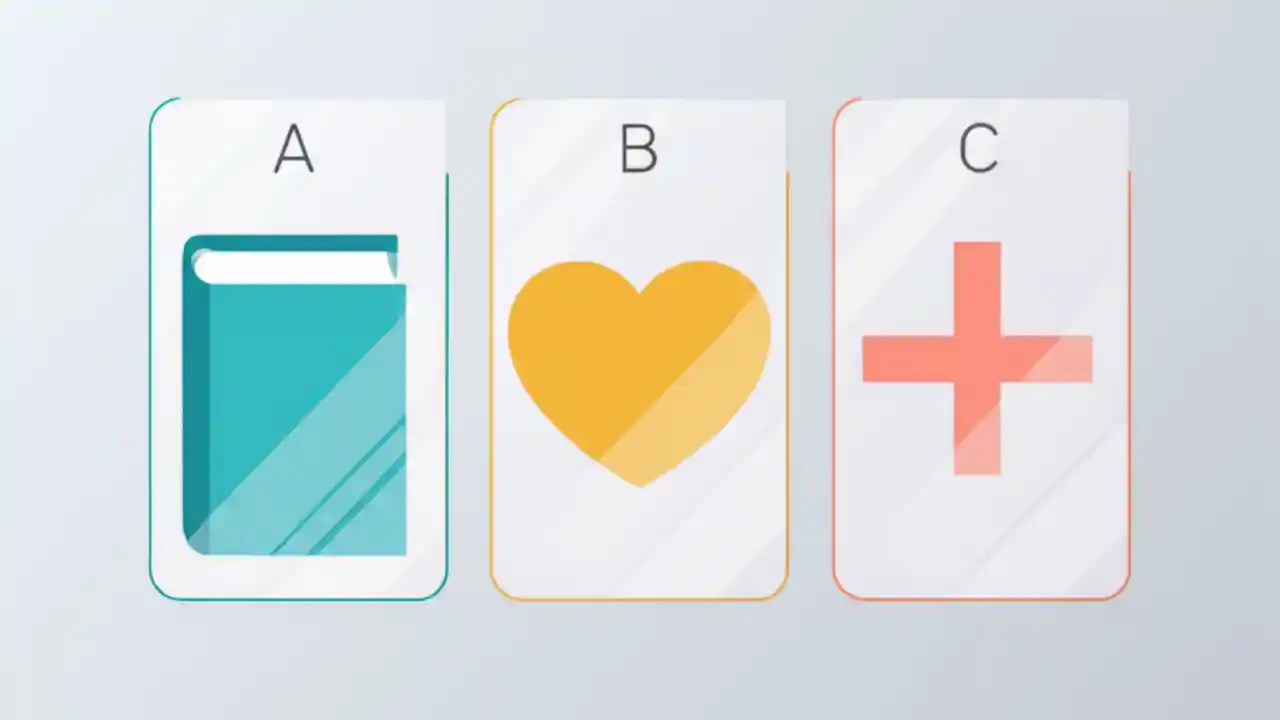 A

B

C