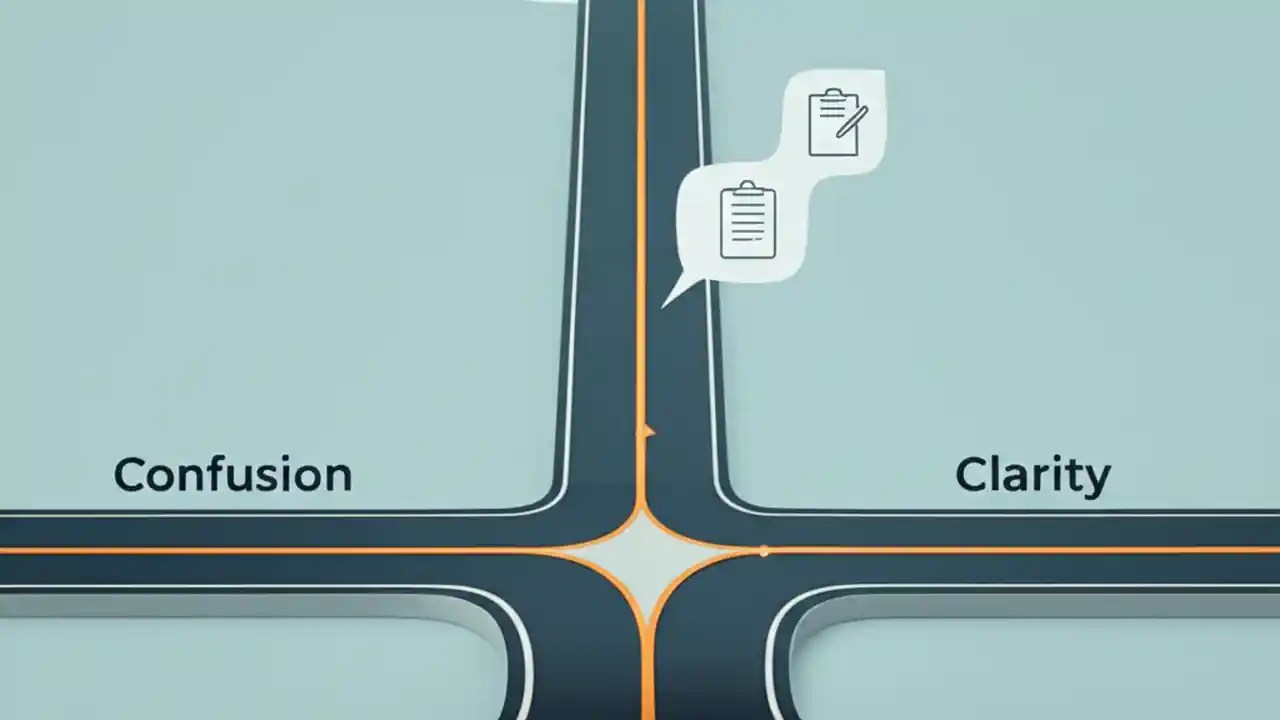 Confusion

Clarity