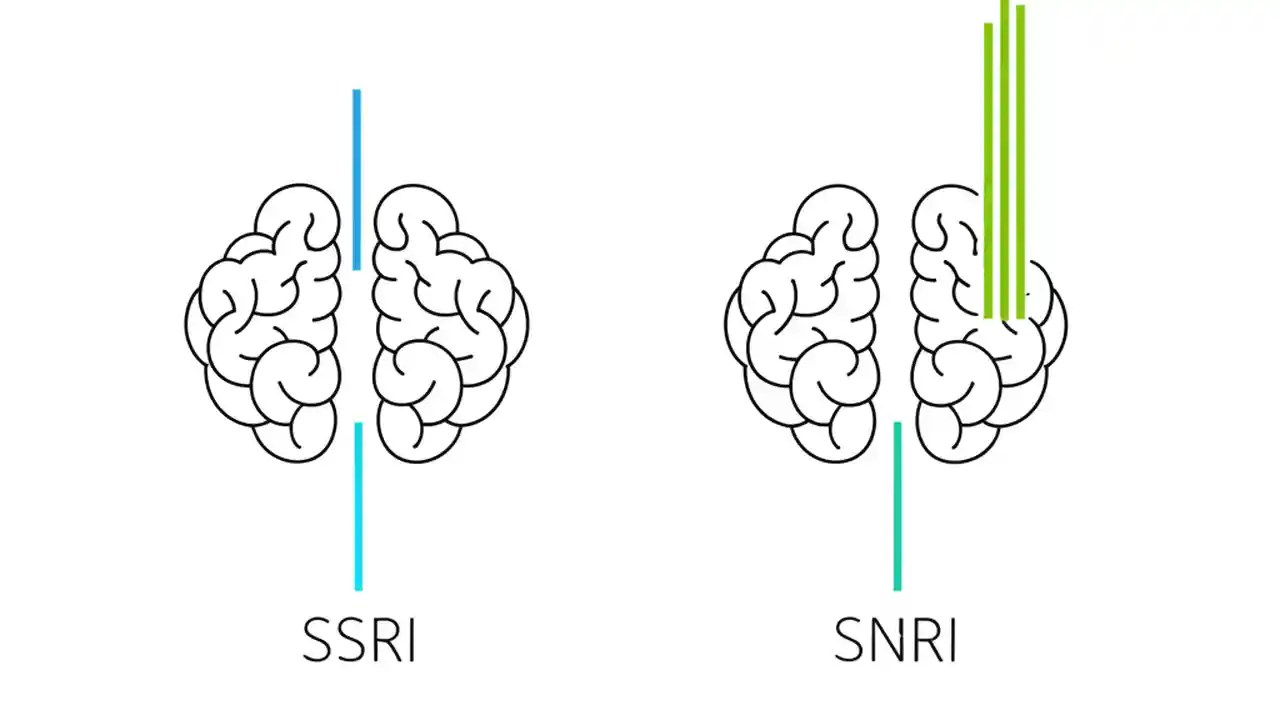 SSRI

SNRI