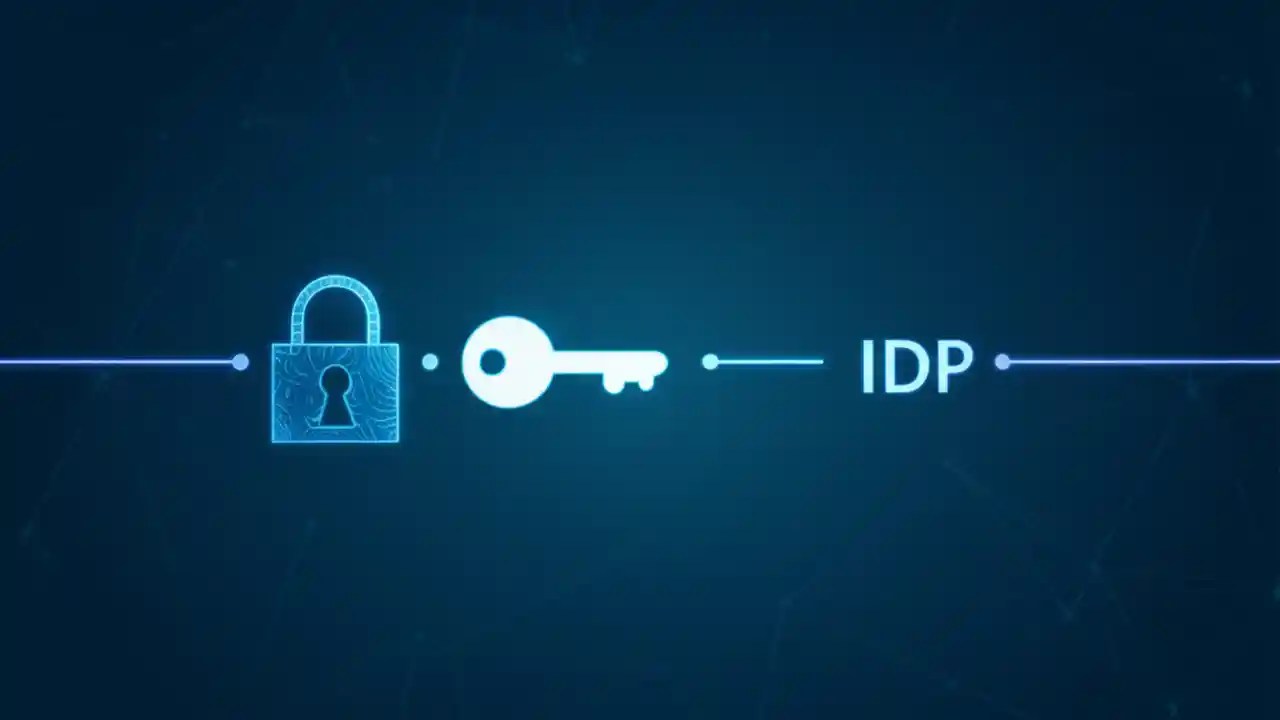 IDP