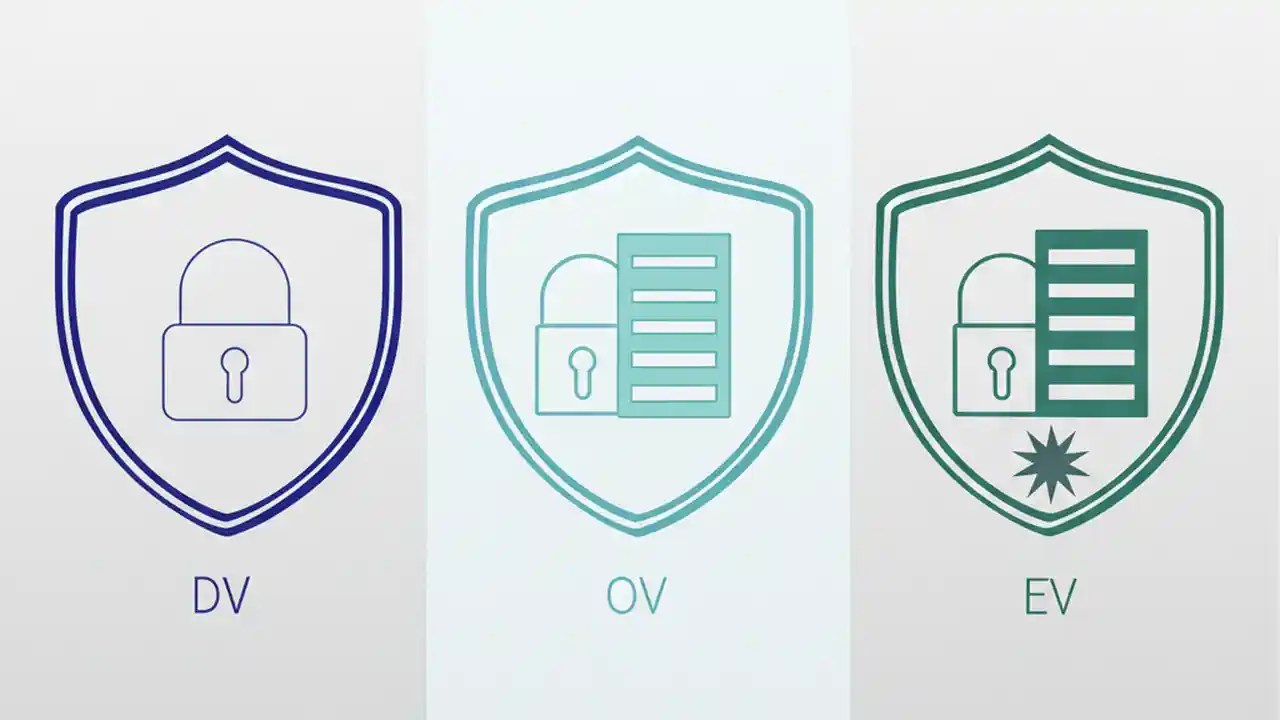 DV

OV

EV