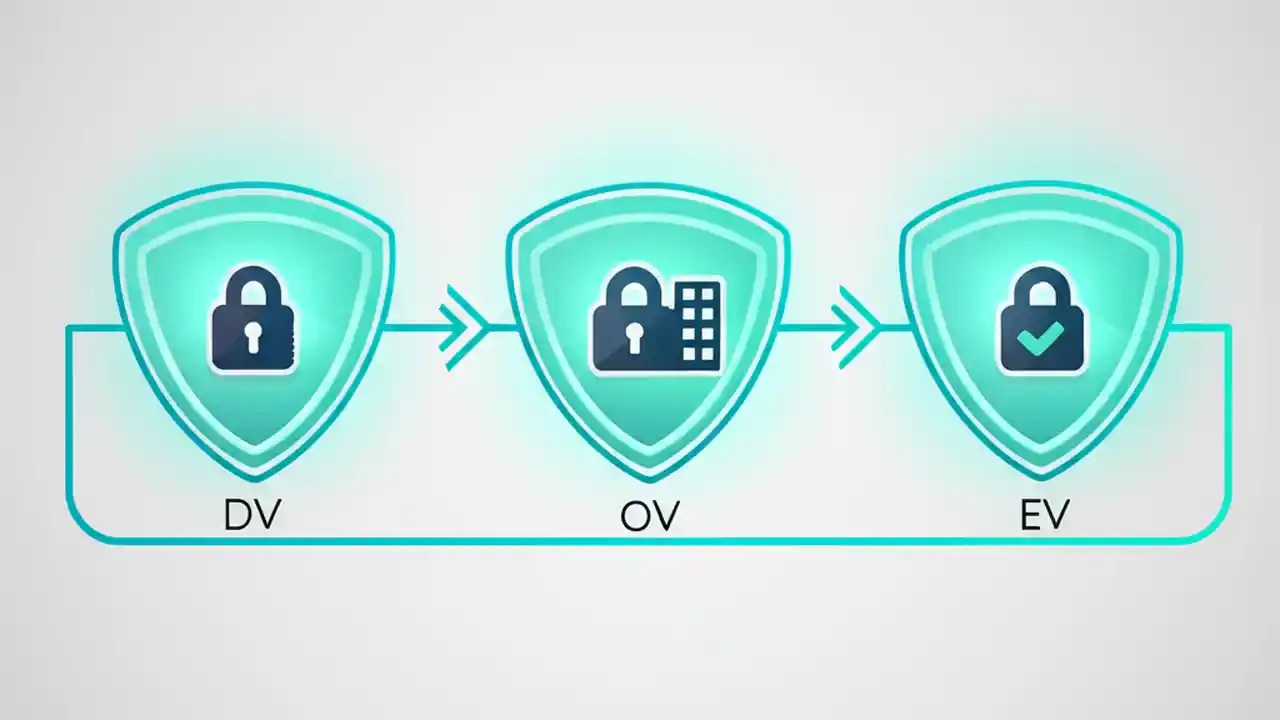 DV

OV

EV