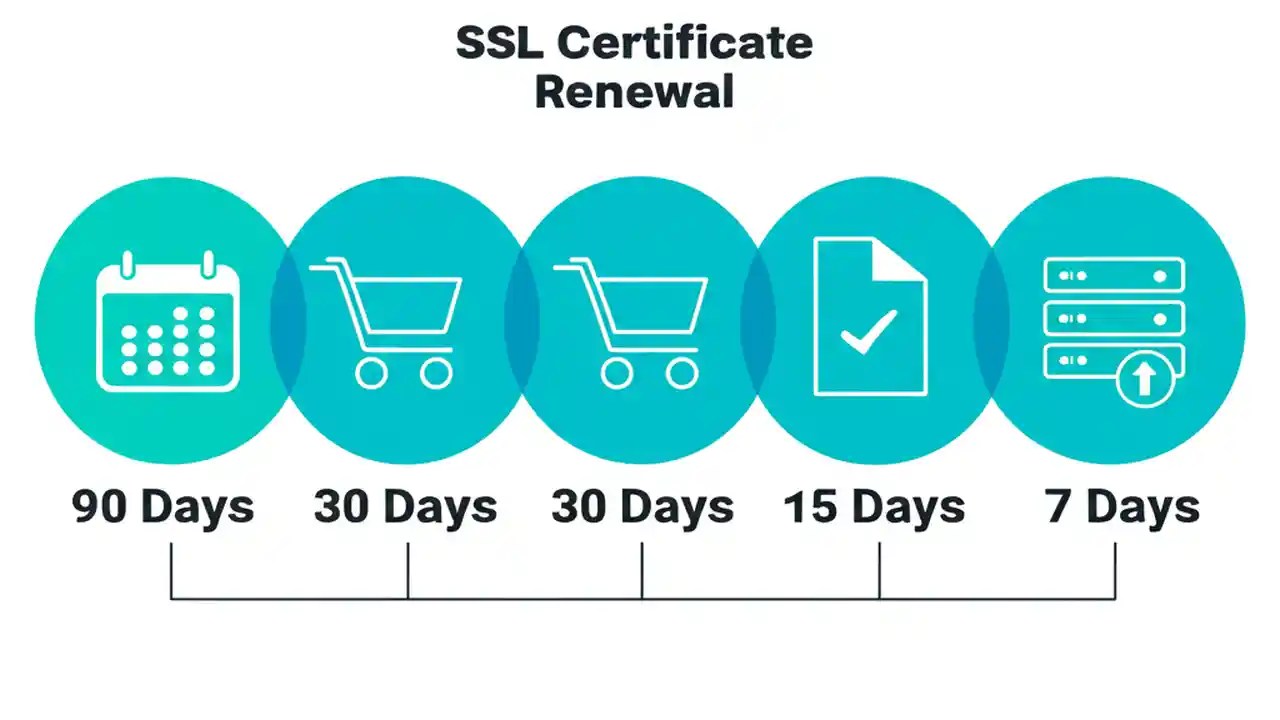 SSL Certificate Renewal

90 Days

30 Days

30 Days

15 Days

7 Days