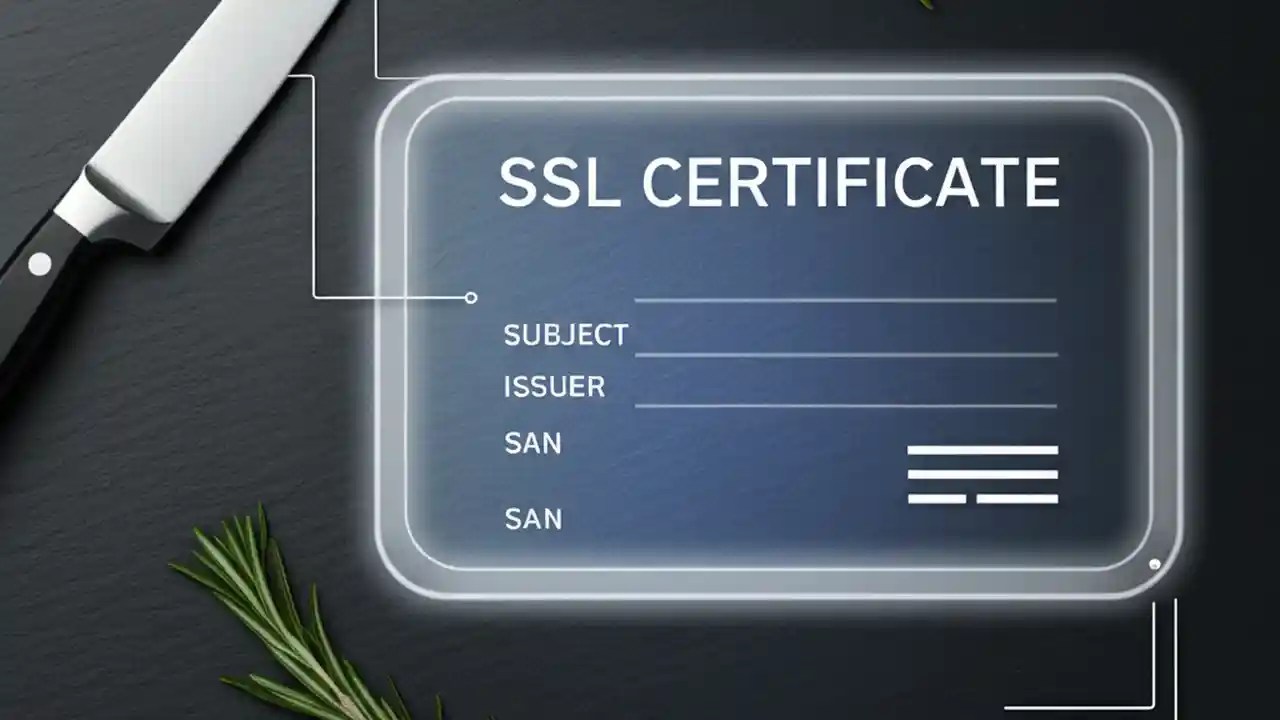 SSL CERTIFICATE

SUBJECT

ISSUER

SAN

SAN