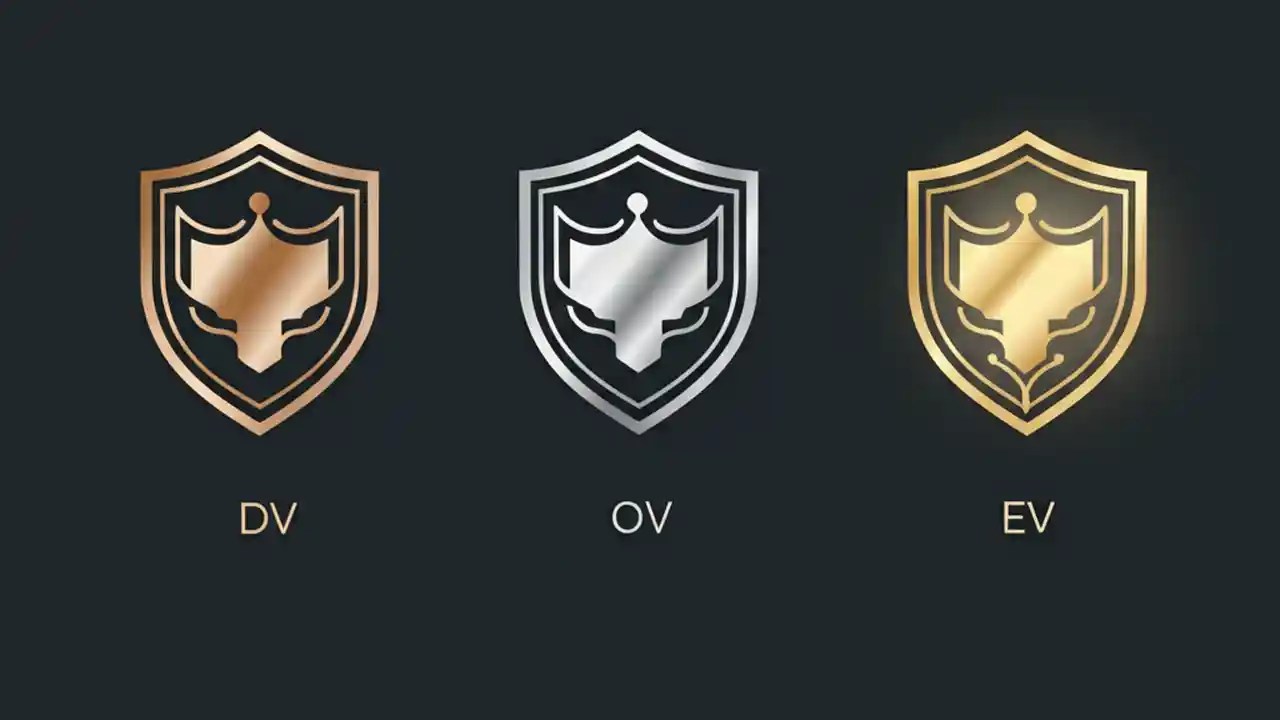 DV

OV

EV