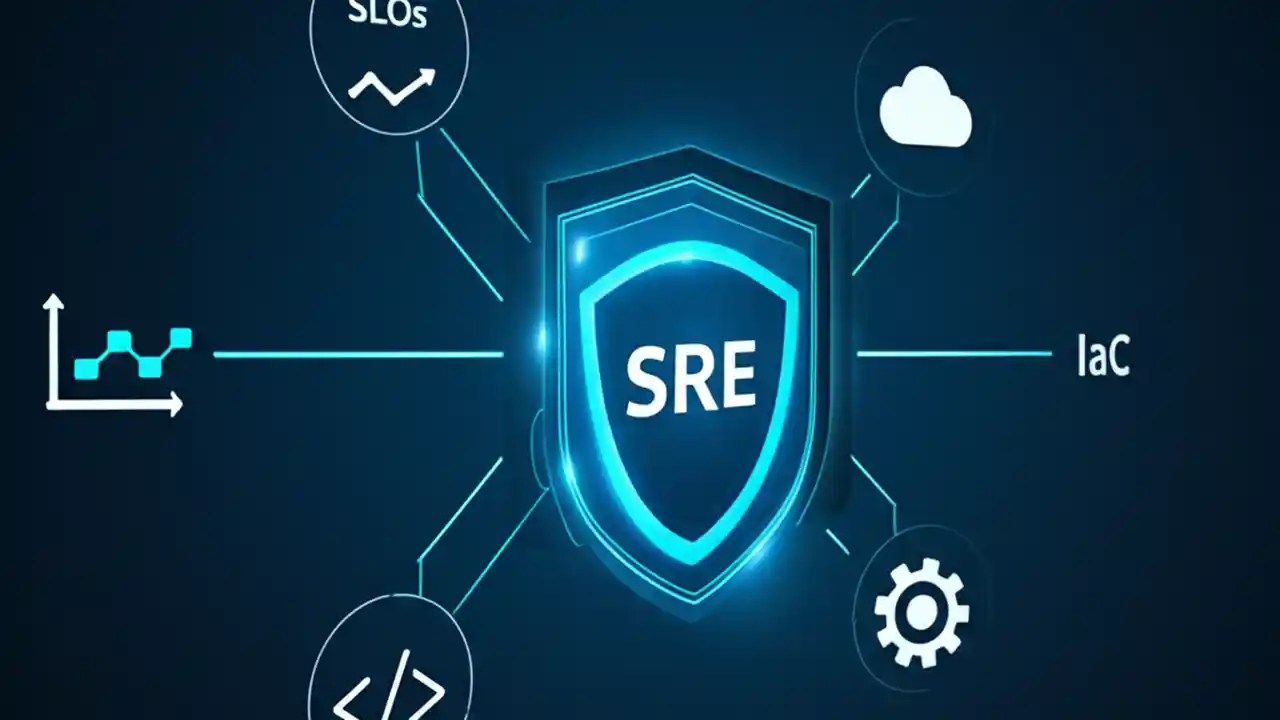 SLOs

SRE

IaC

</>