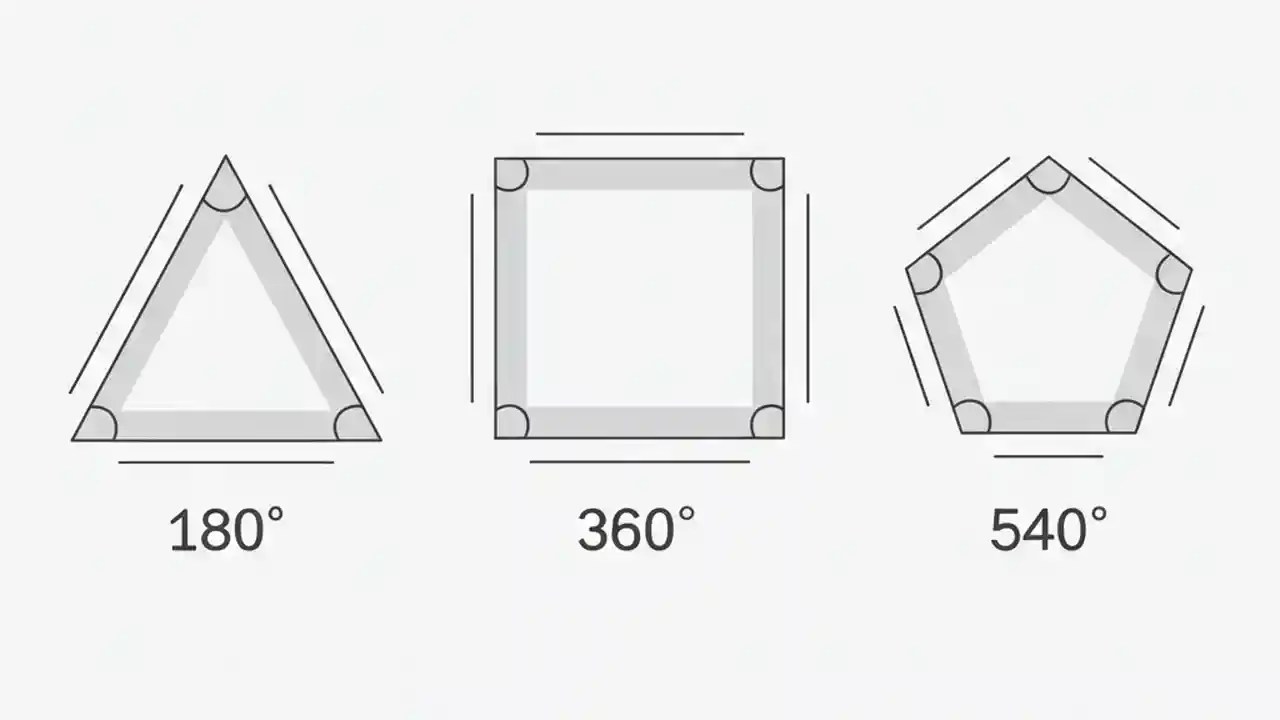 180°

360°

540°