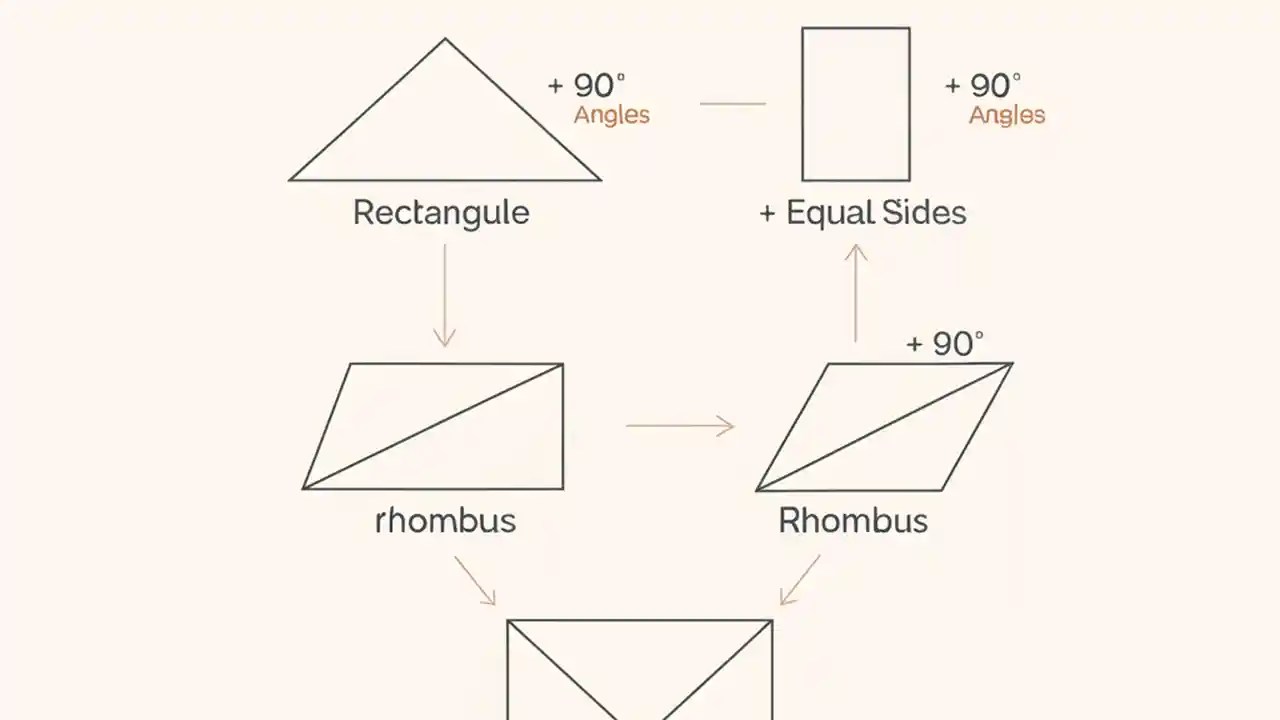 + 90°
Angles

+ 90°
Angles

Rectangule

+ Equal Sides

+ 90°

rhombus

Rhombus