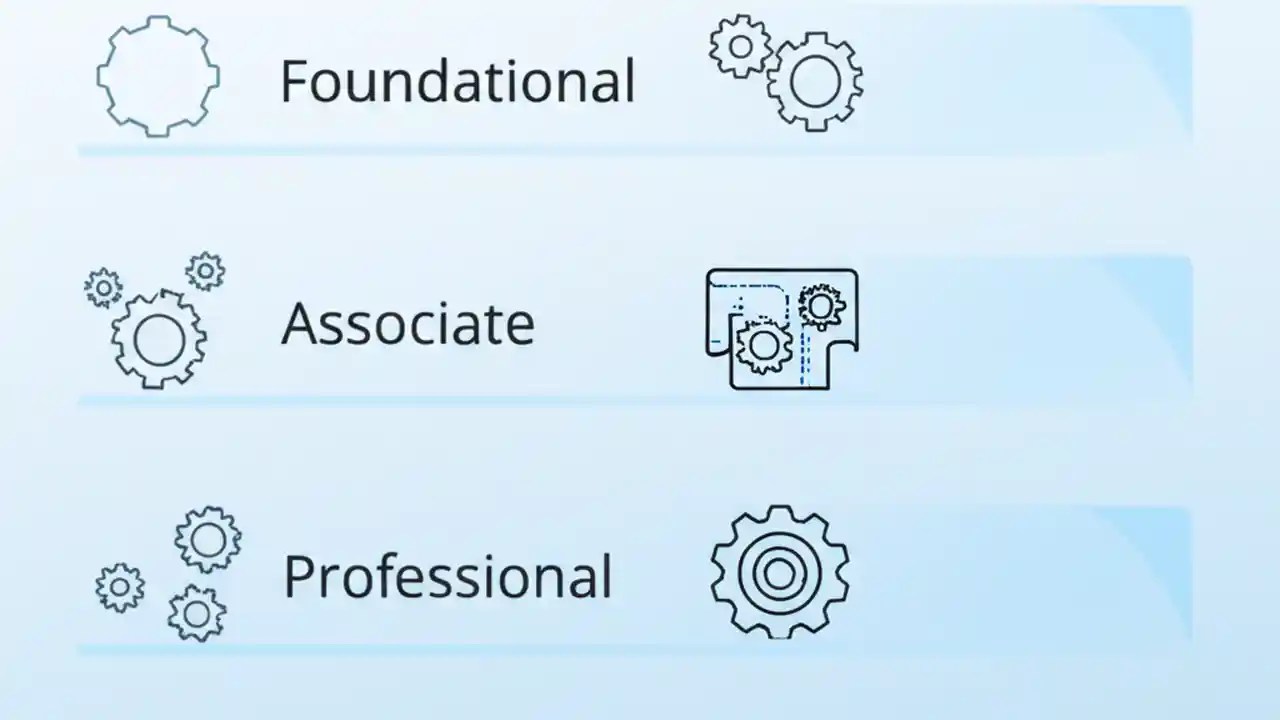 Foundational

Associate

Professional