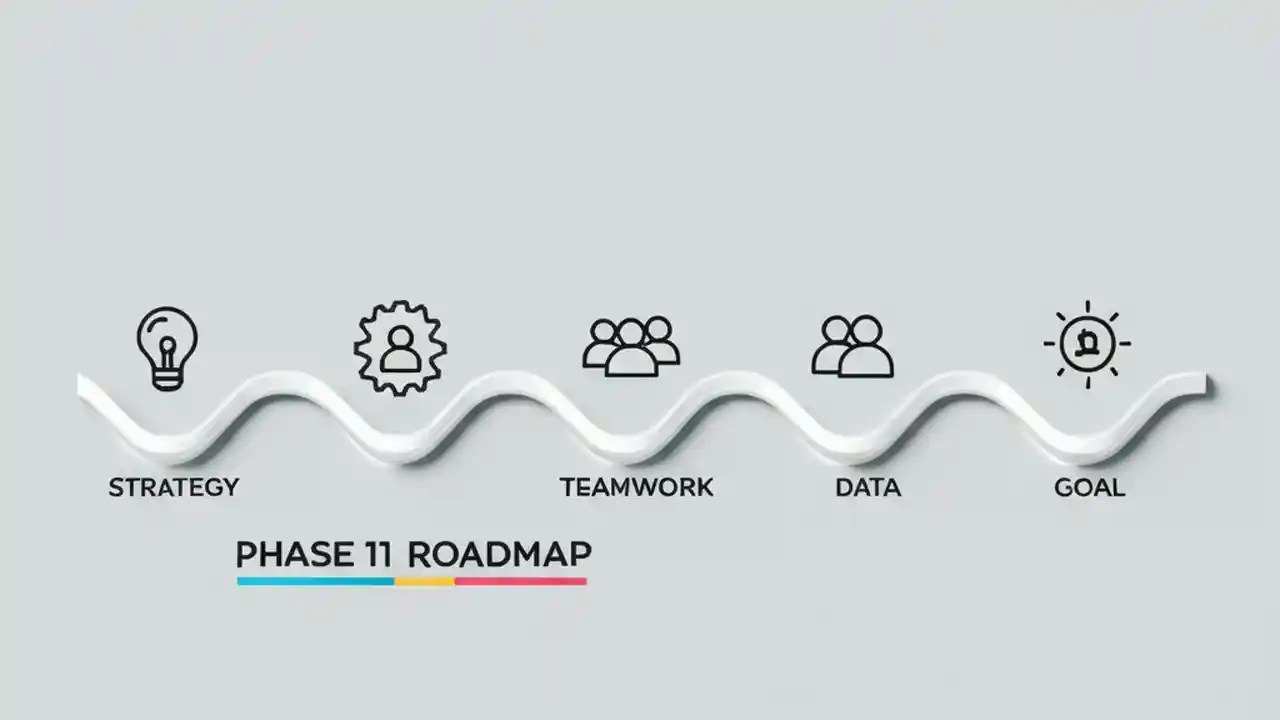 STRATEGY
TEAMWORK
DATA
GOAL
PHASE 11 ROADMAP