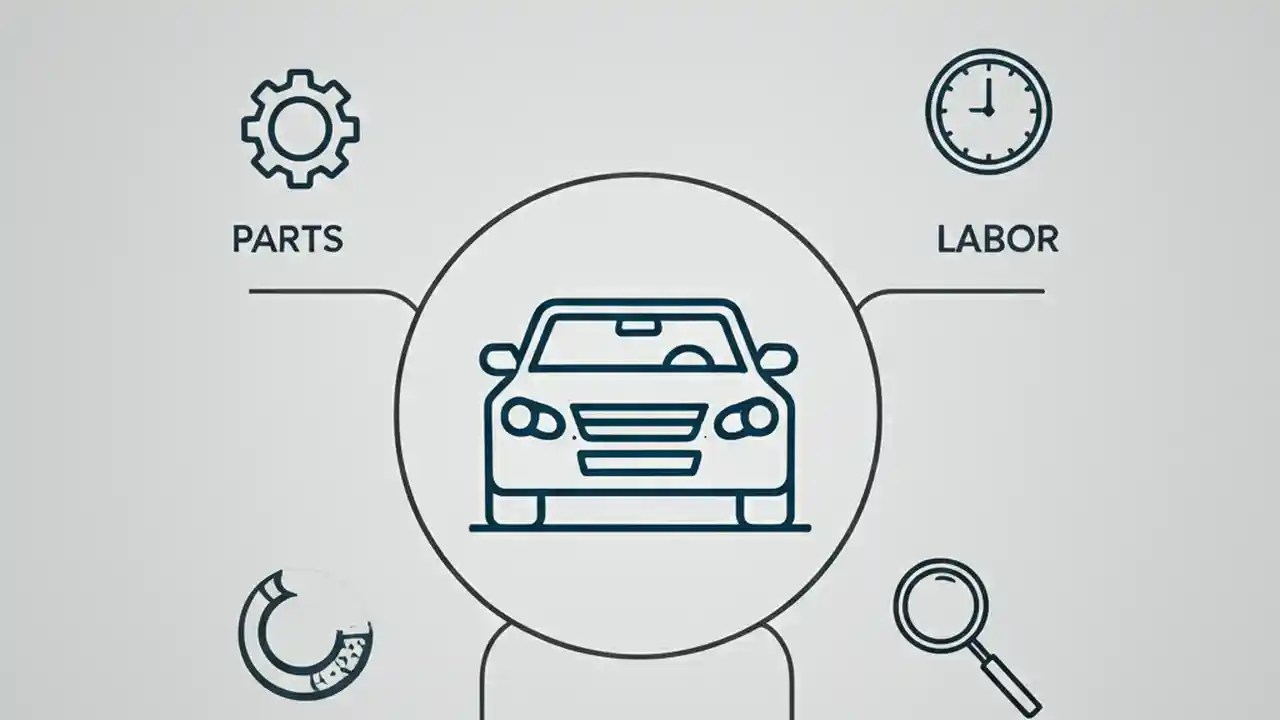 PARTS

LABOR