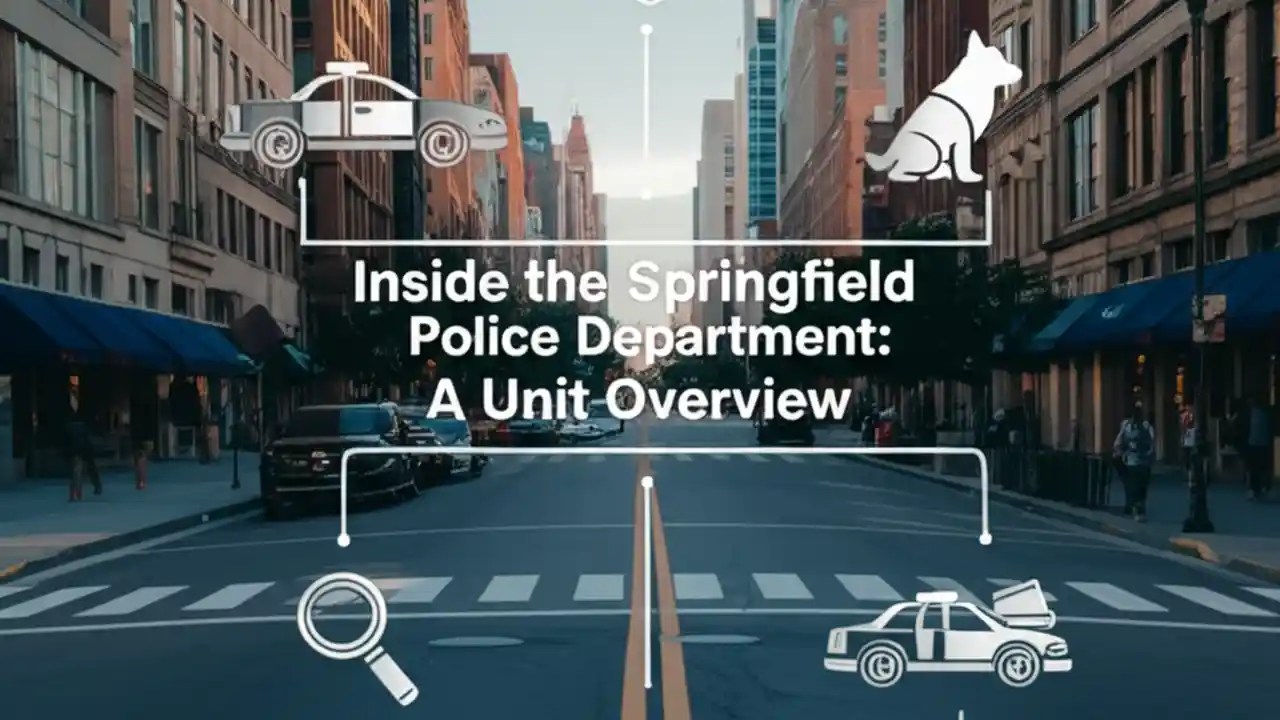 Inside the Springfield Police Department: A Unit Overview