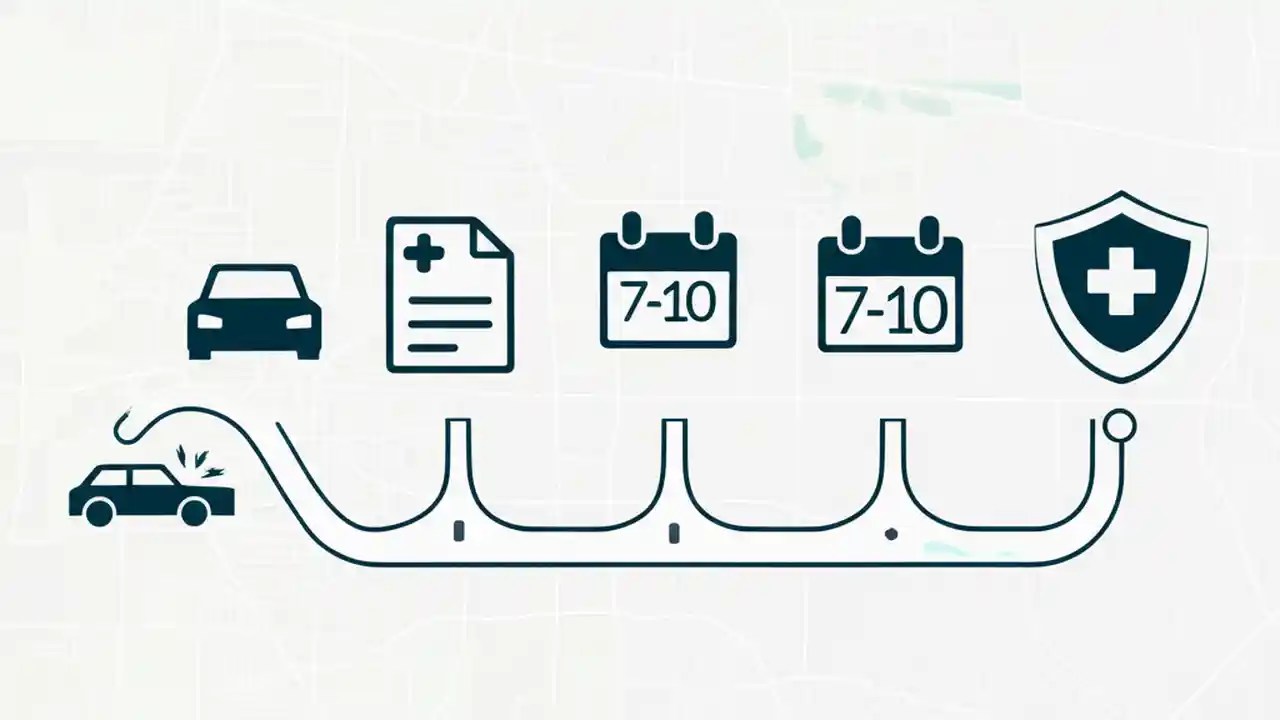 7-10

7-10