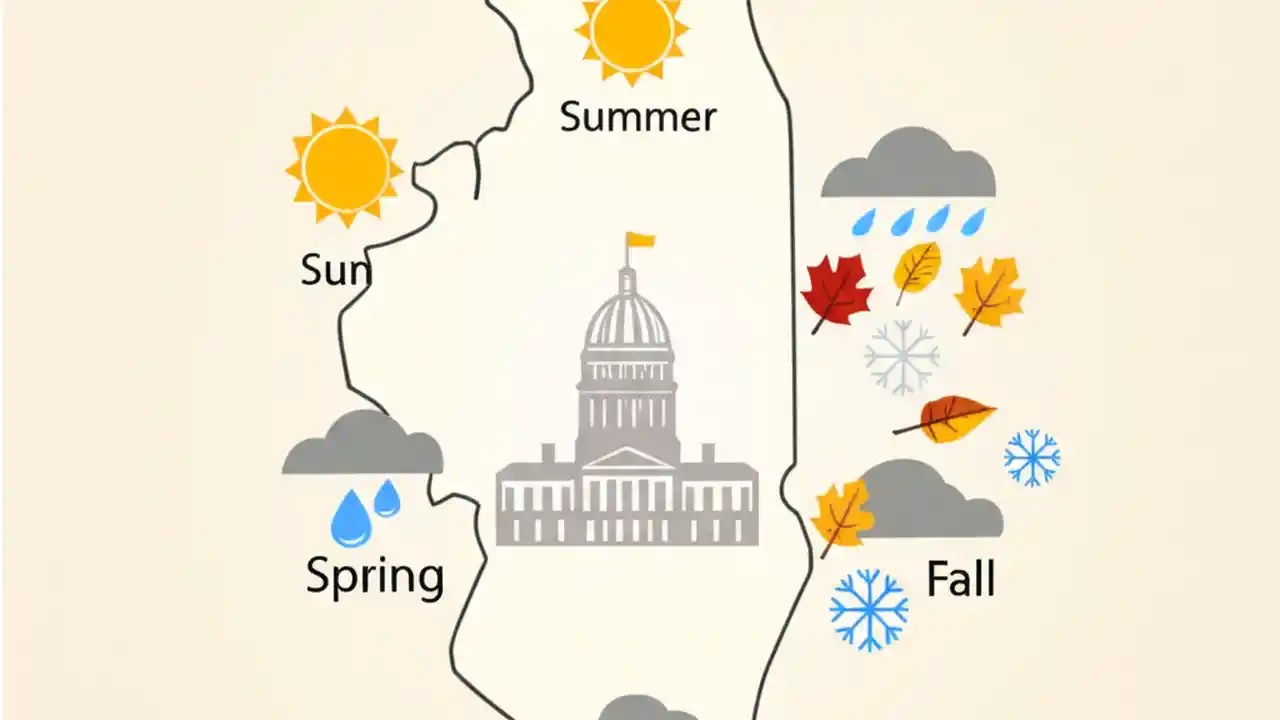 Summer

Sun

Spring

Fall