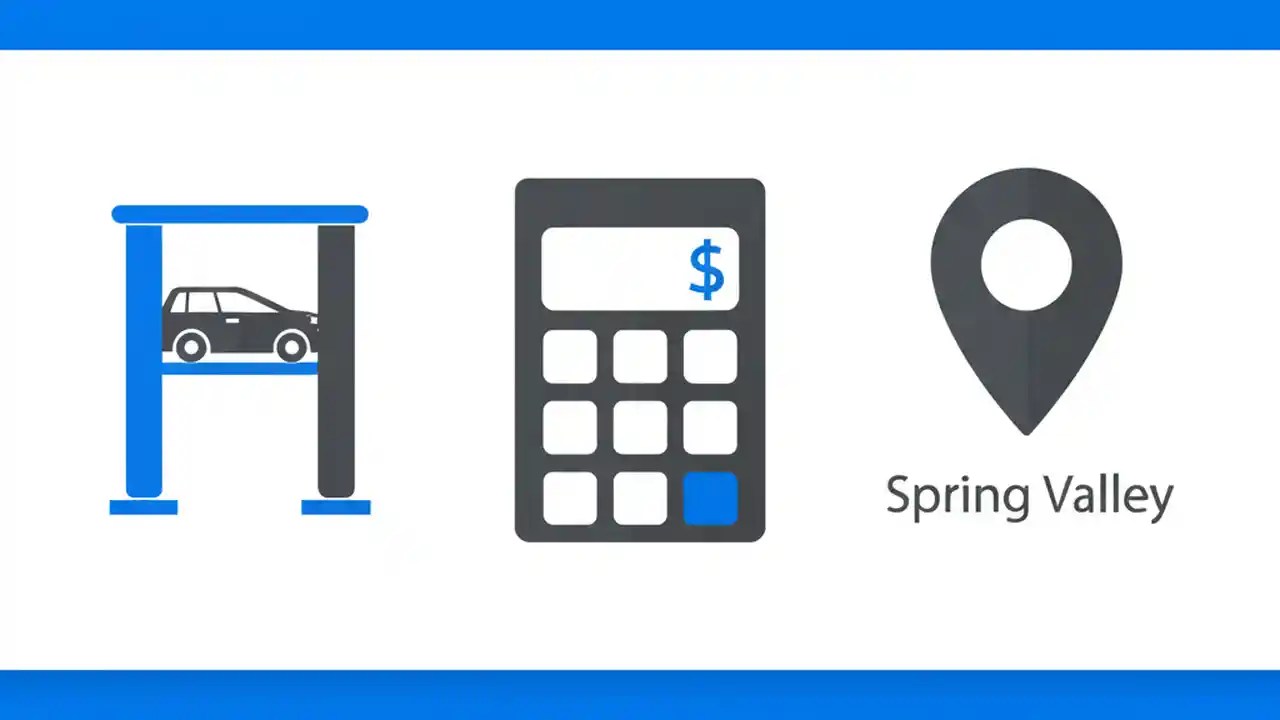 $

Spring Valley