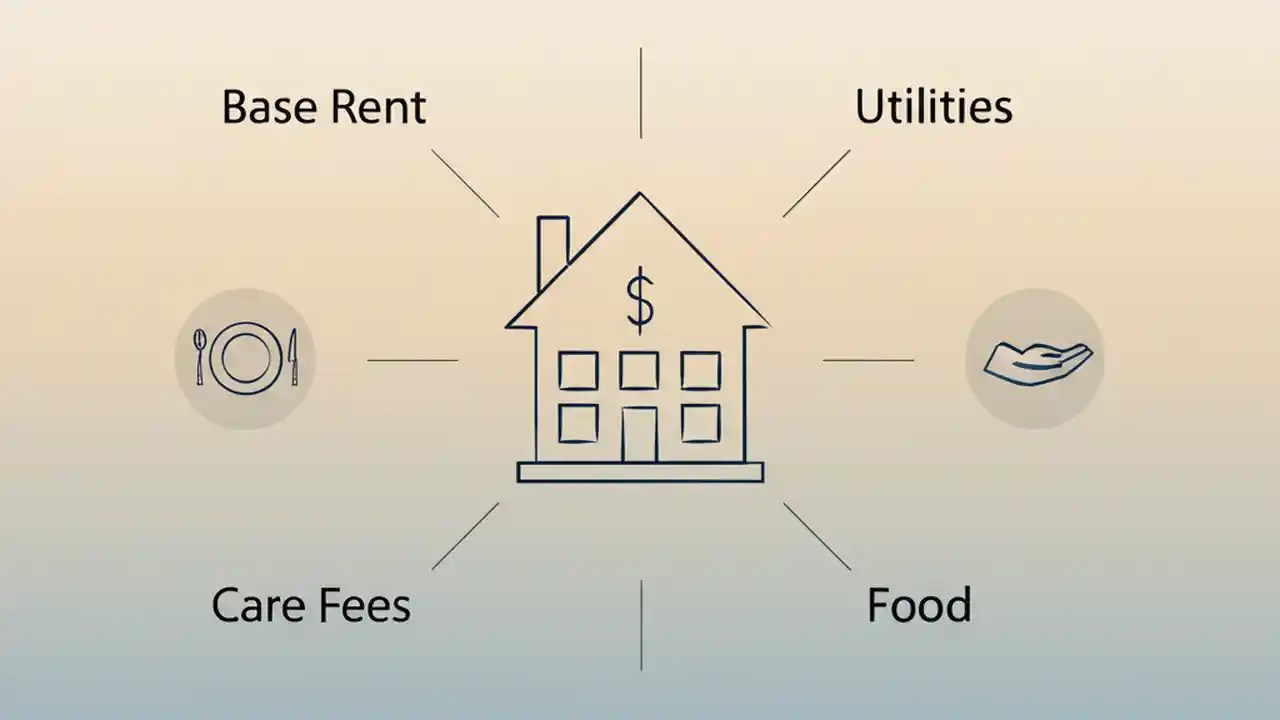 Base Rent

Utilities

$

Care Fees

Food