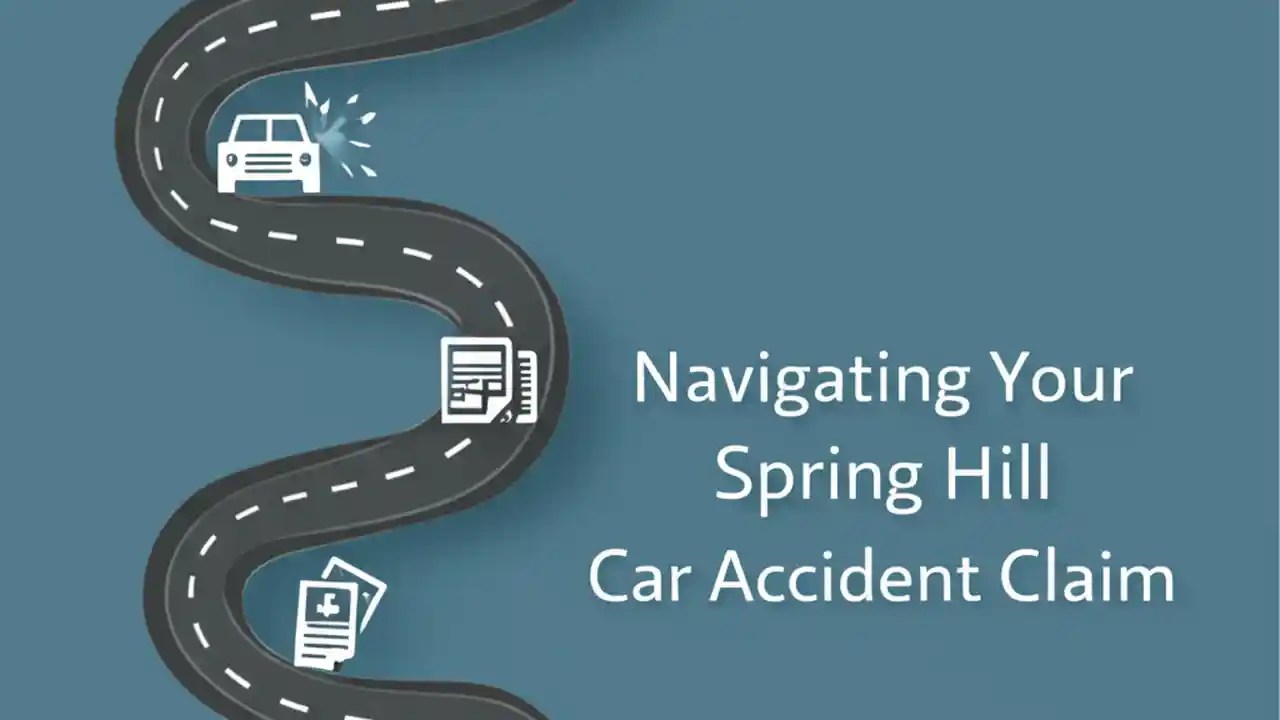 Navigating Your Spring Hill Car Accident Claim