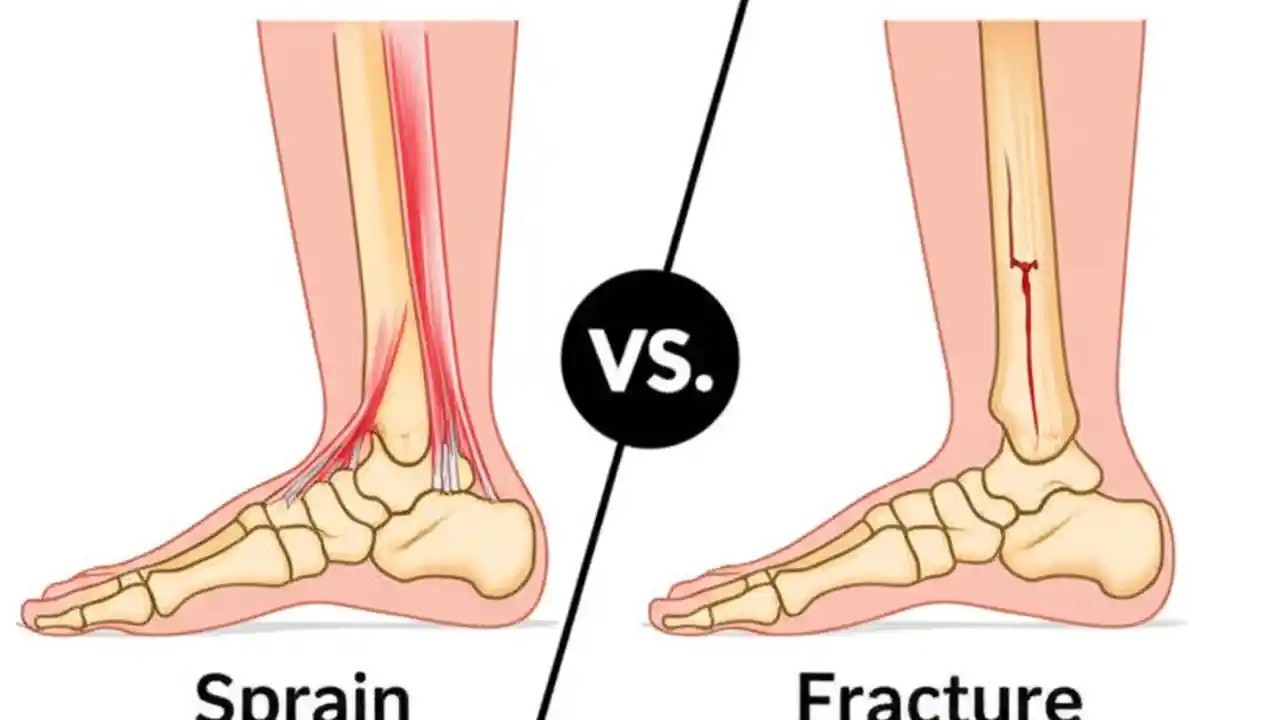 VS.

Sprain

Fracture