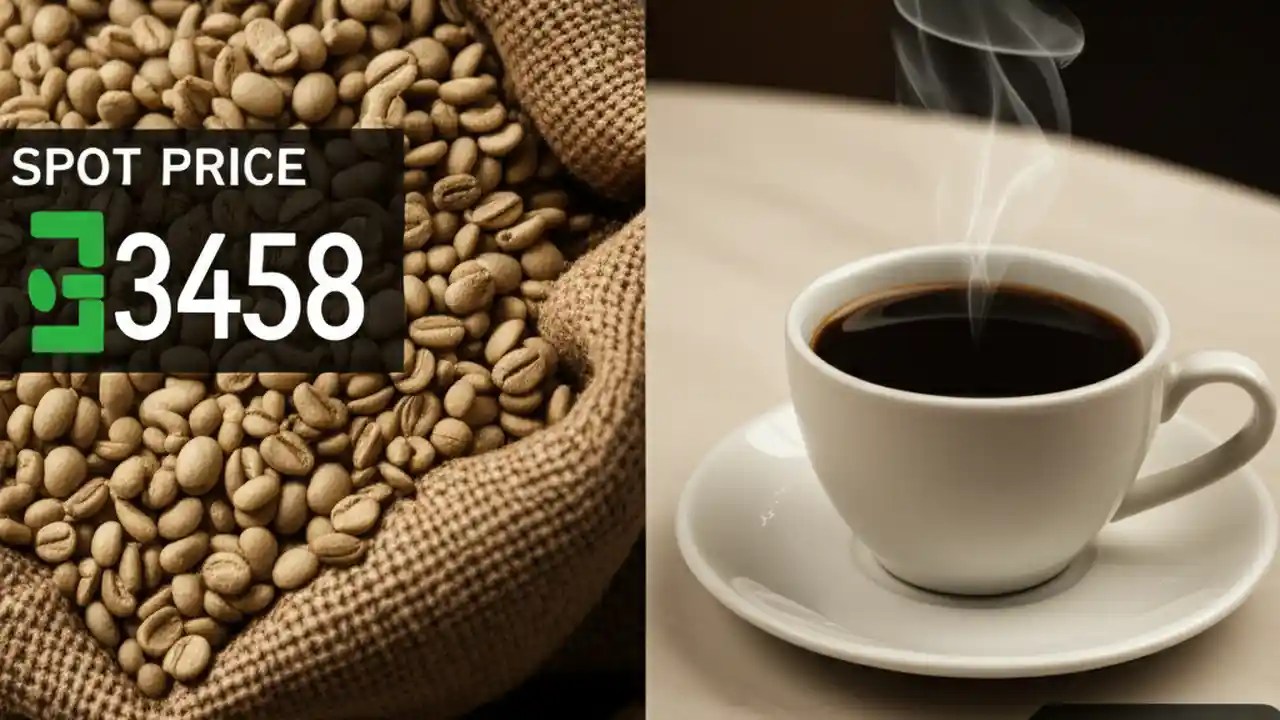 SPOT PRICE
3458