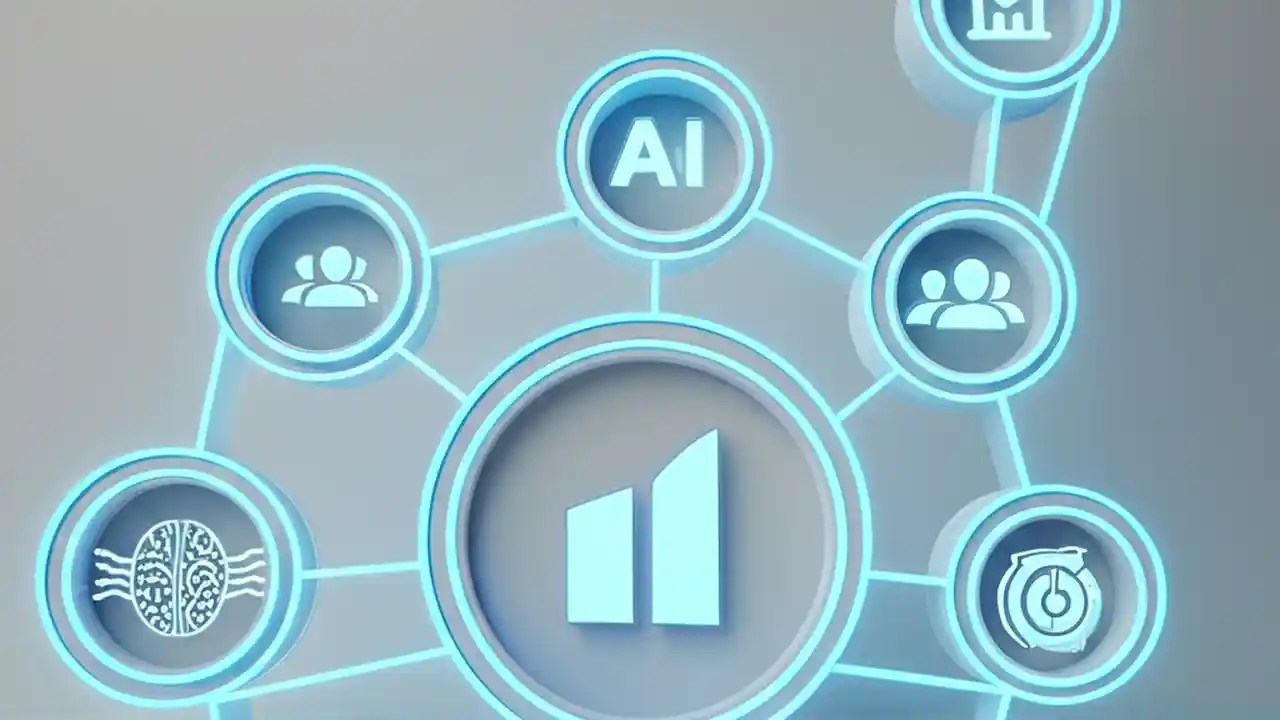 AI