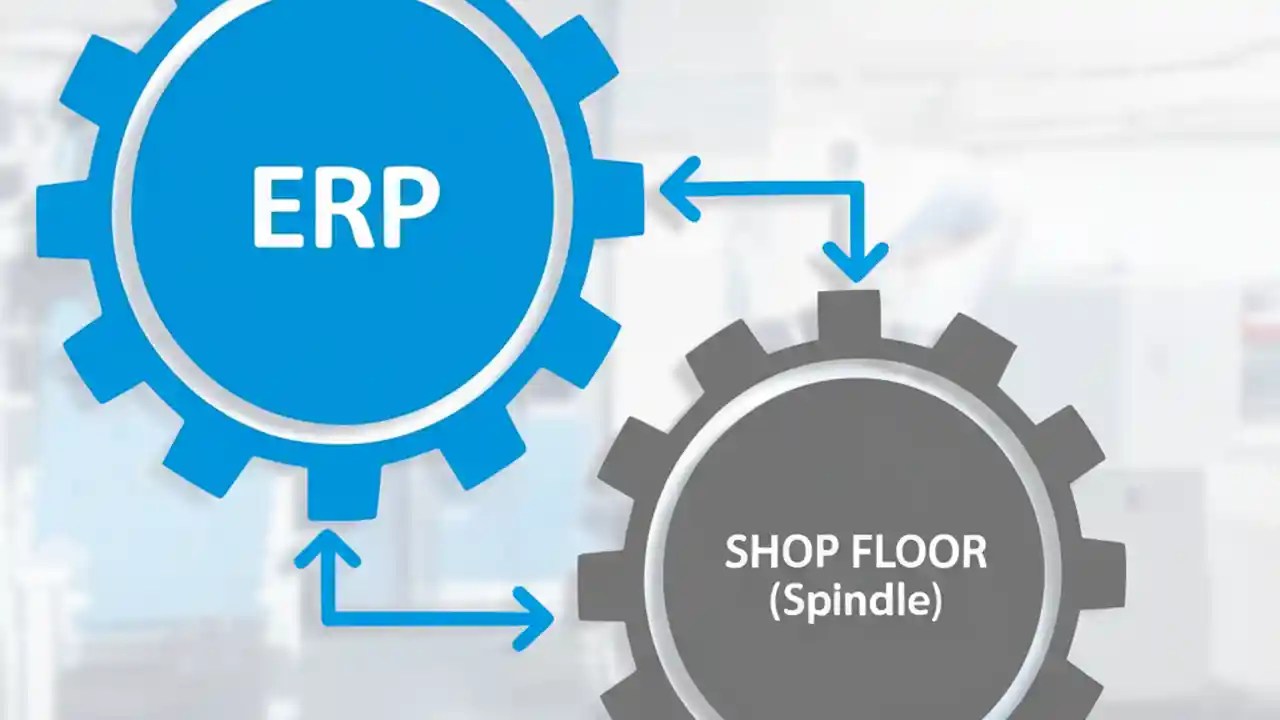 ERP

SHOP FLOOR
(Spindle)