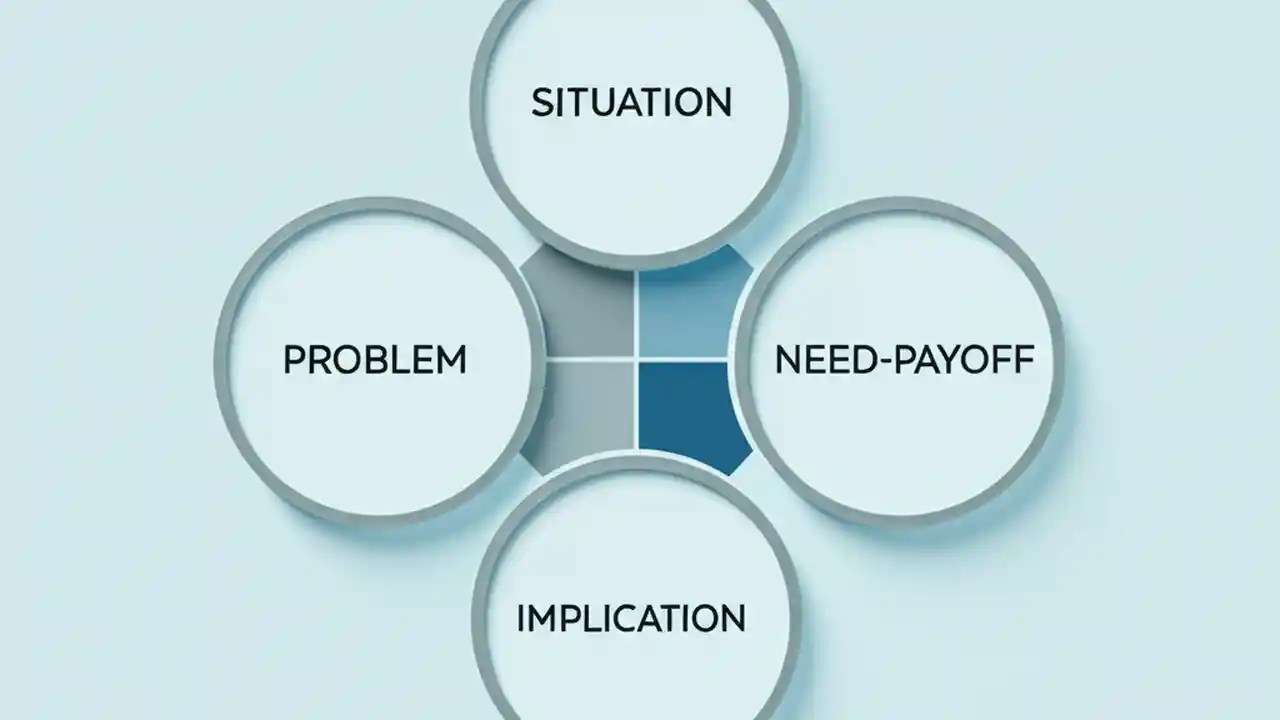 SITUATION

PROBLEM

NEED-PAYOFF

IMPLICATION