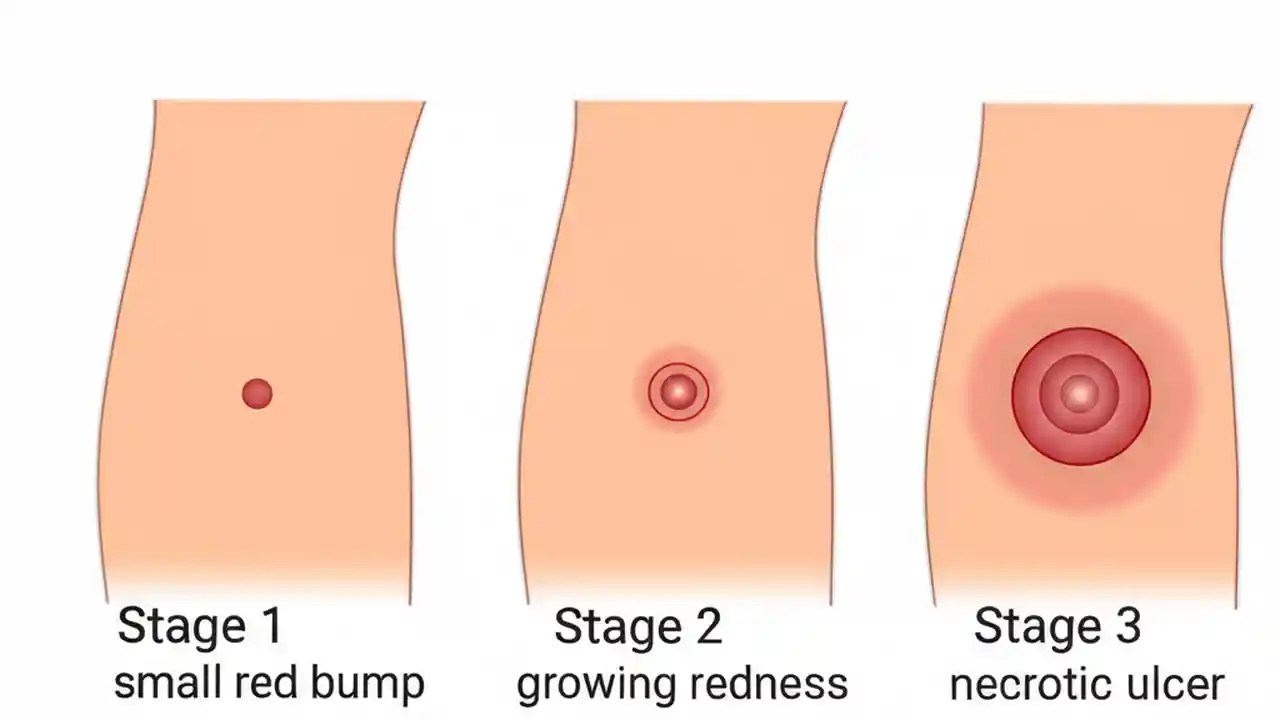 Stage 1
small red bump

Stage 2
growing redness

Stage 3
necrotic ulcer