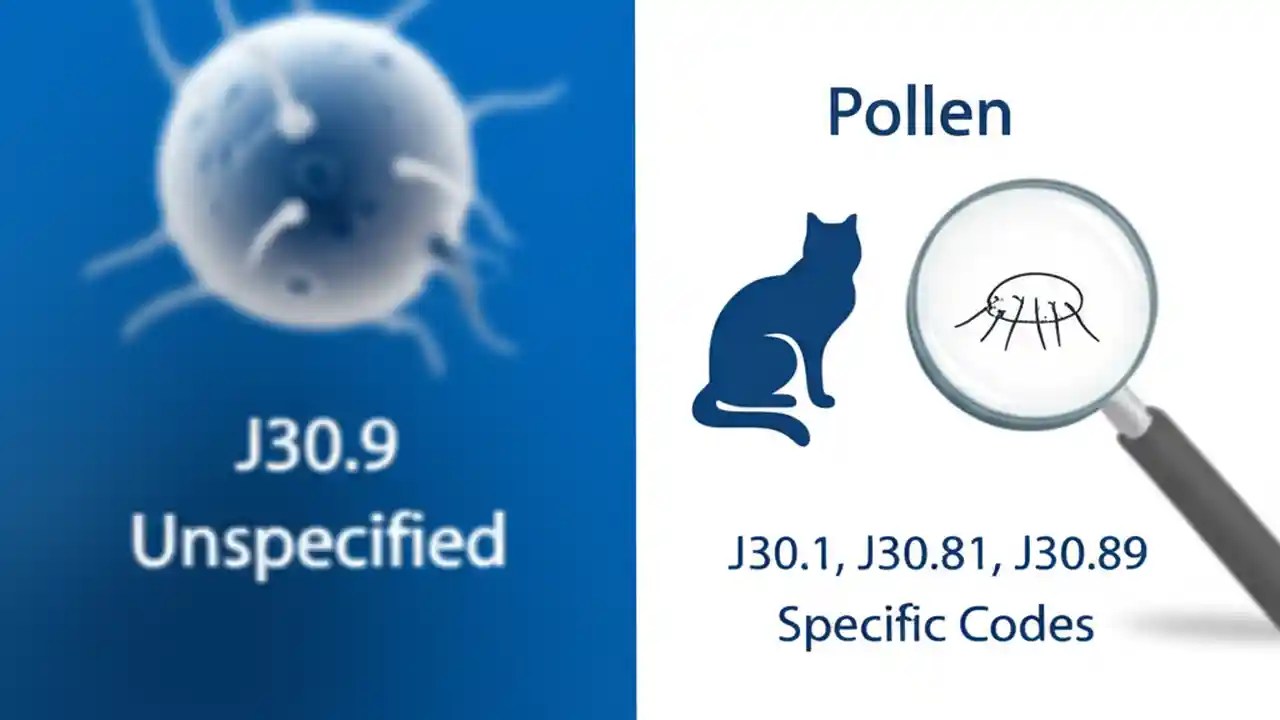 J30.9
Unspecified

Pollen

J30.1, J30.81, J30.89
Specific Codes