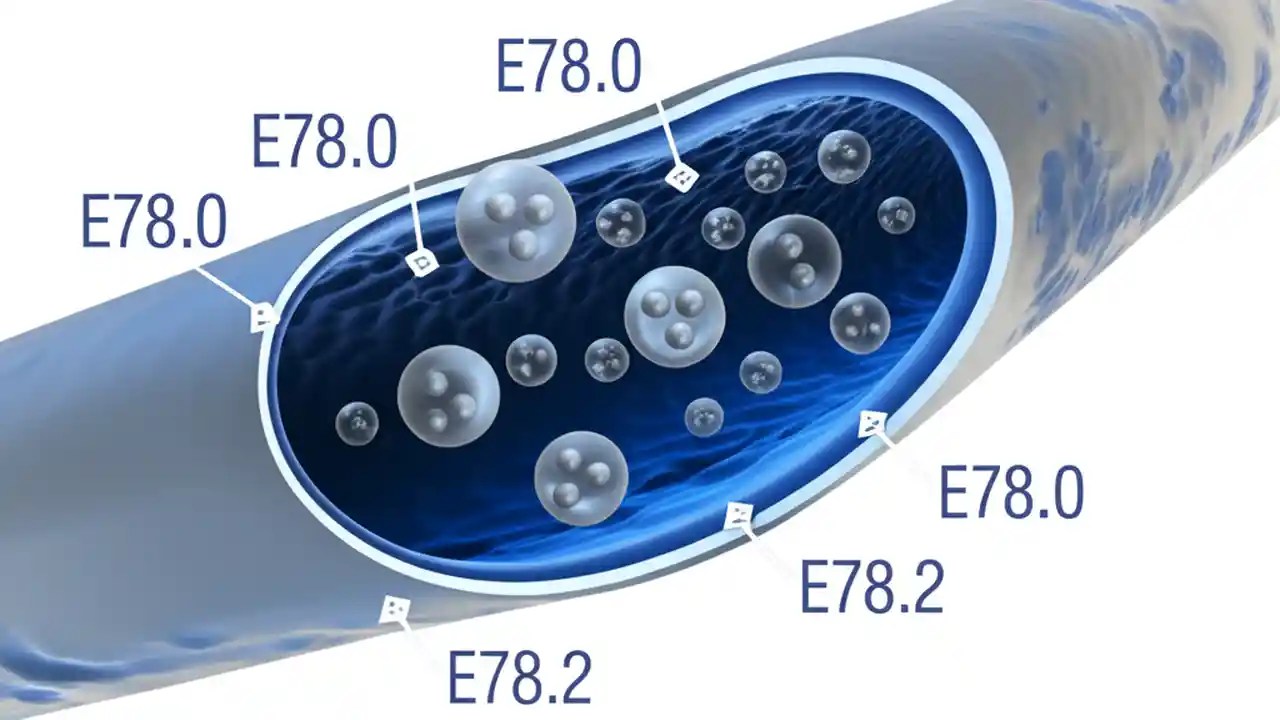 E78.0

E78.0

E78.0

E78.0

E78.2

E78.2