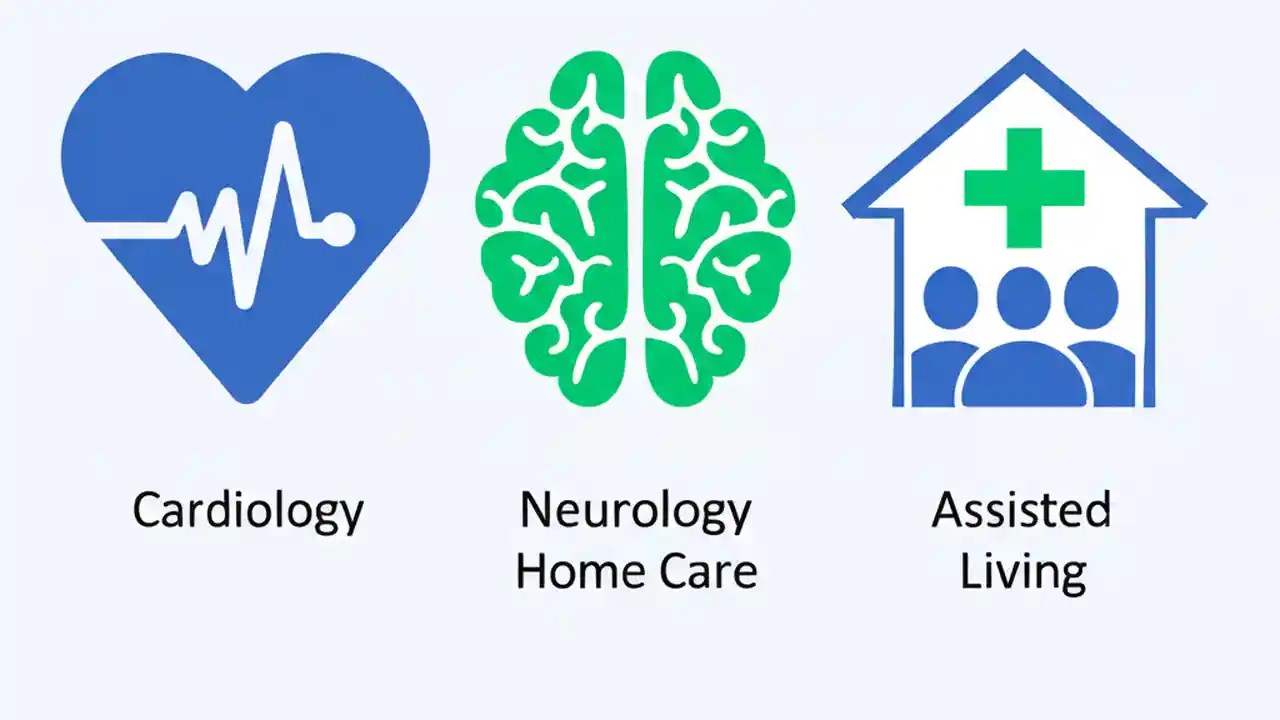 Cardiology

Neurology Home Care

Assisted Living