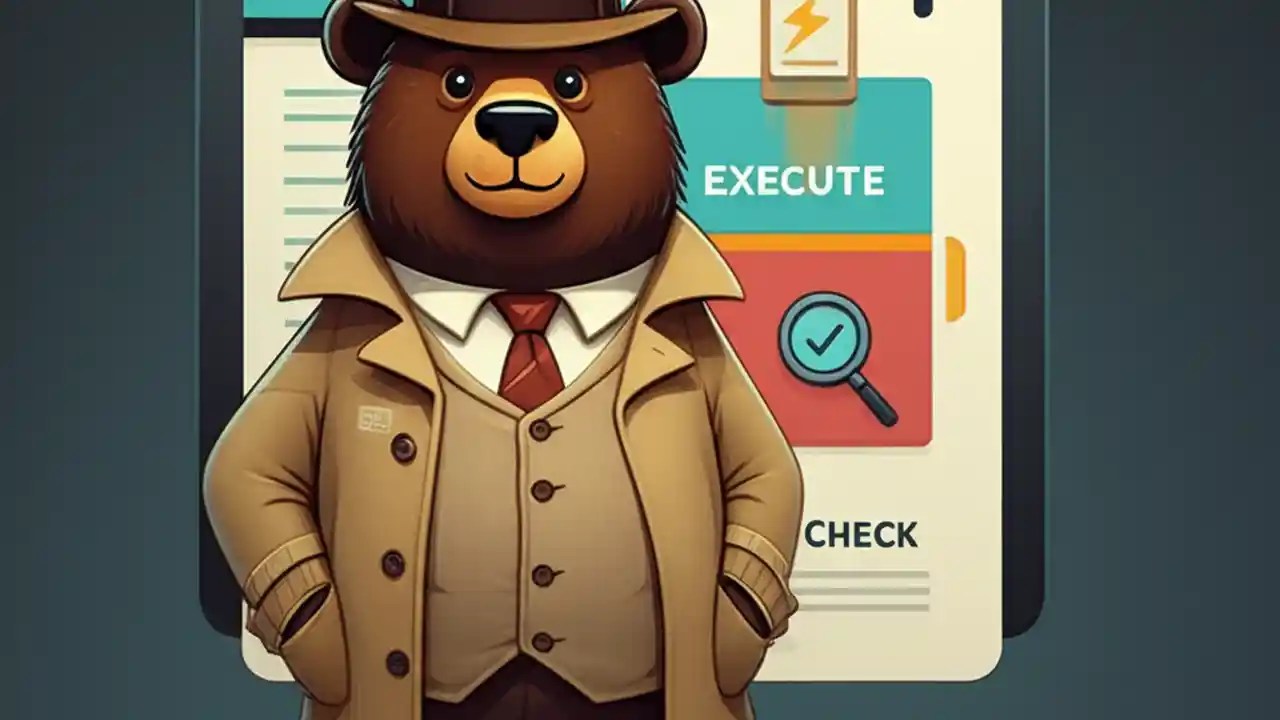 EXECUTE

CHECK