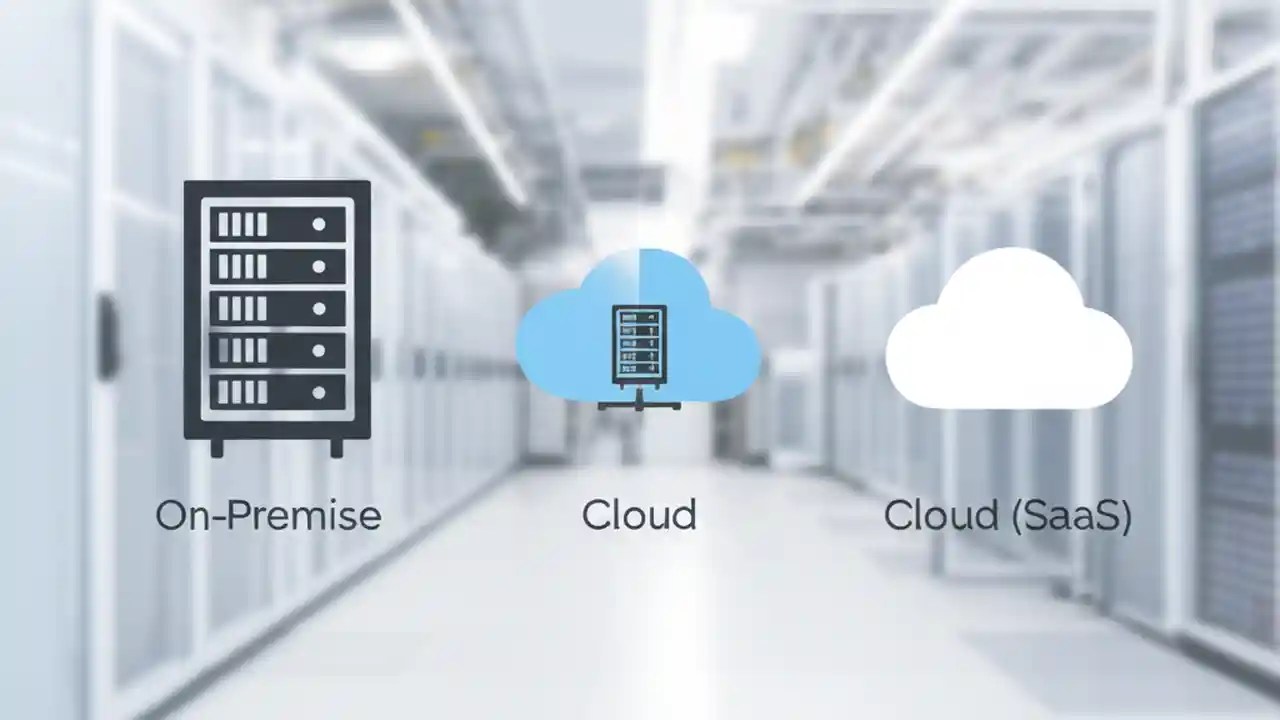 On-Premise

Cloud

Cloud (SaaS)