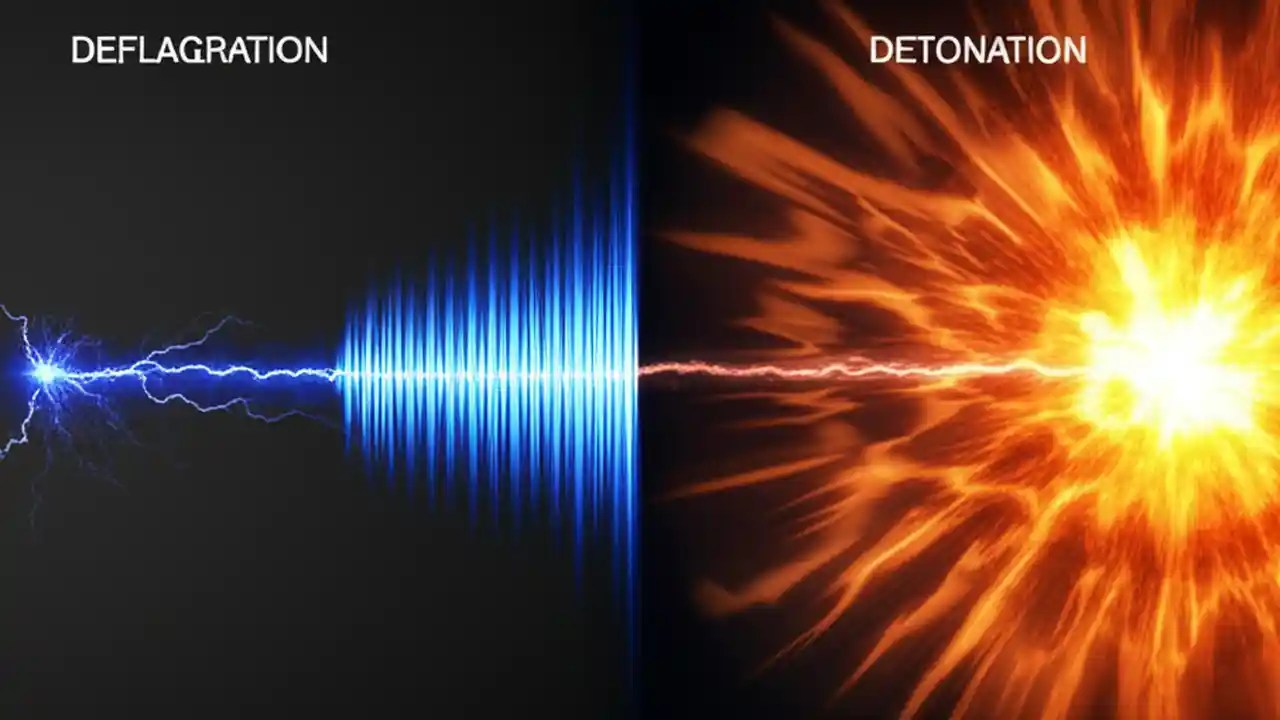 DEFLAGRATION

DETONATION