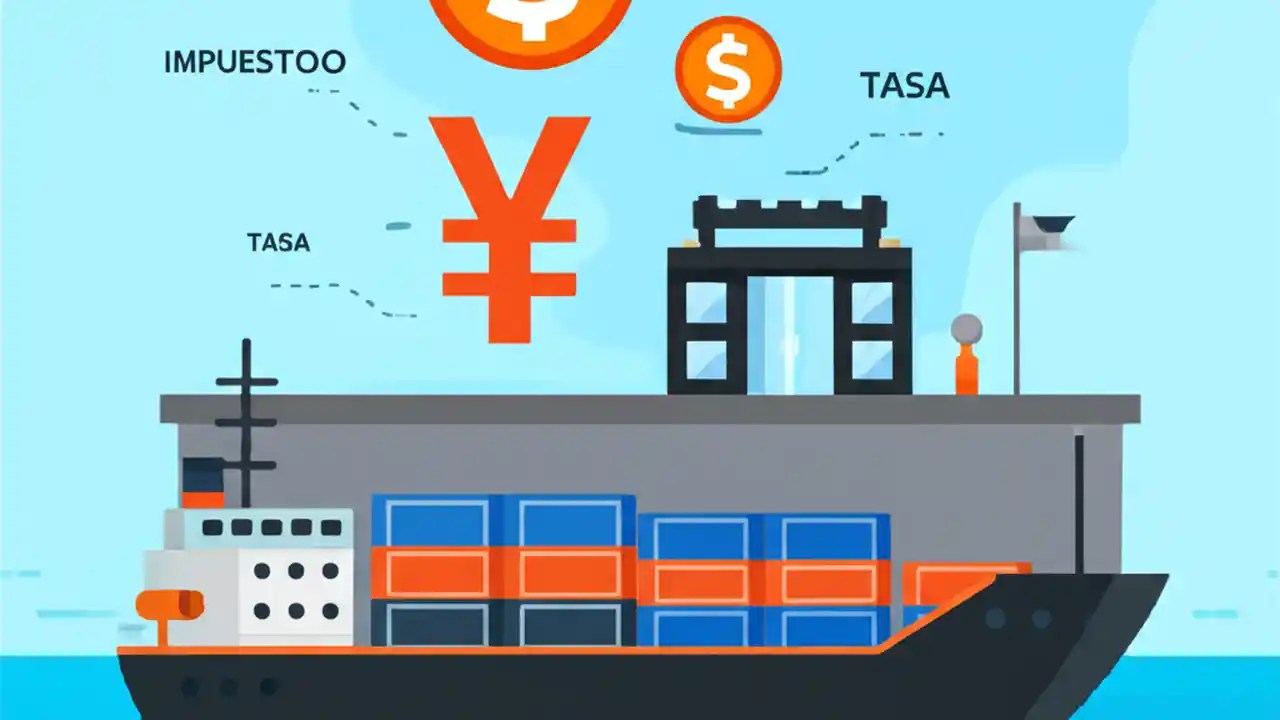 IMPUESTOO

$

TASA

¥

TASA