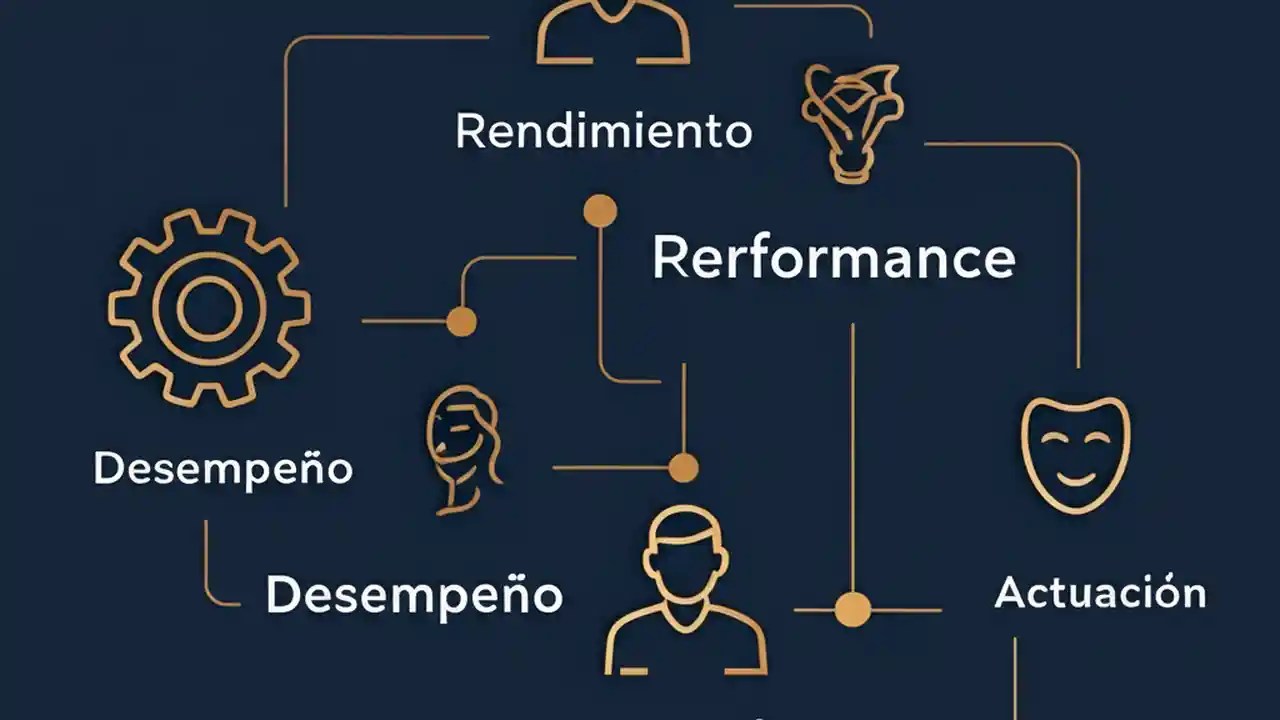 Rendimiento

Rerformance

Desempeño

Desempeño

Actuación