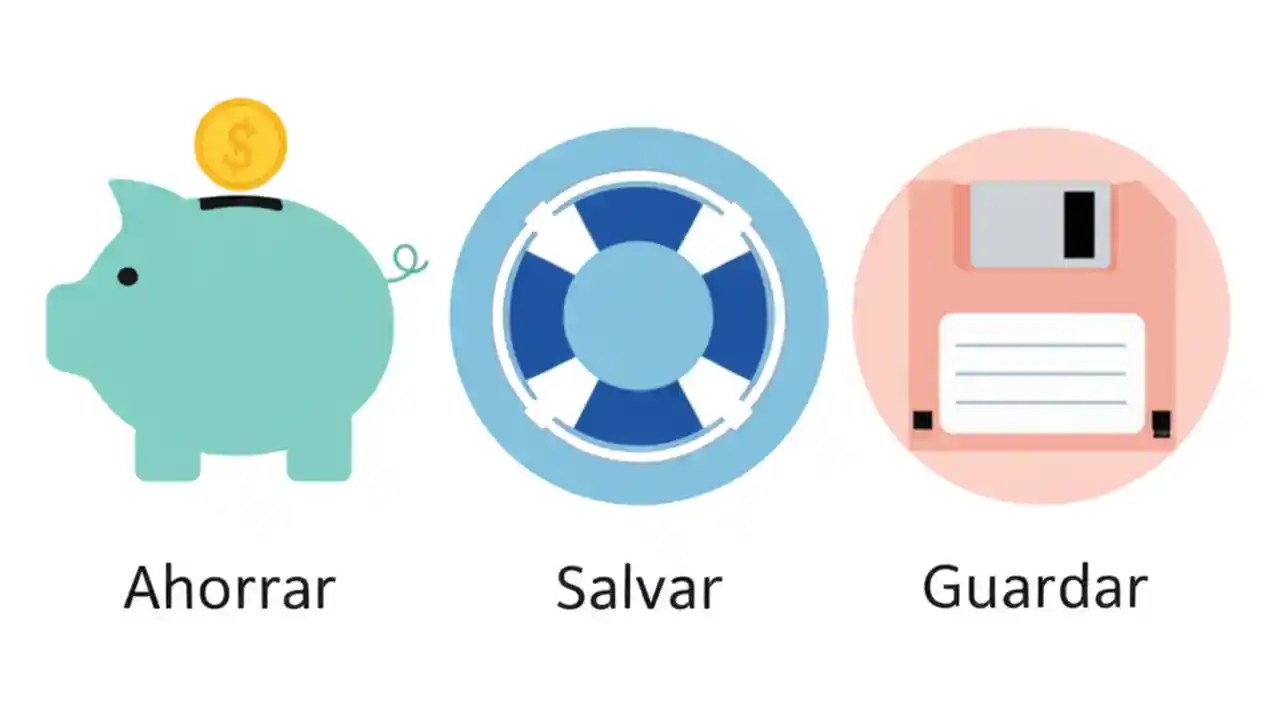 $

Ahorrar

Salvar

Guardar