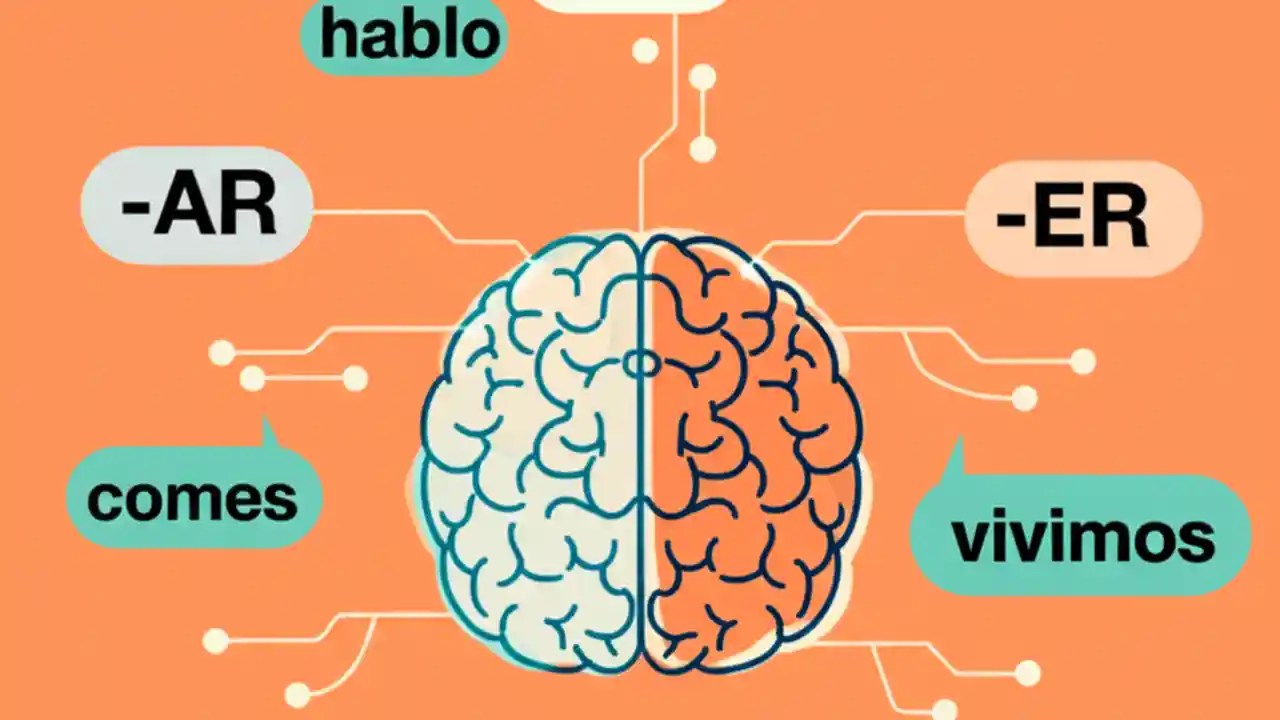 hablo

-AR

-ER

comes

vivimos