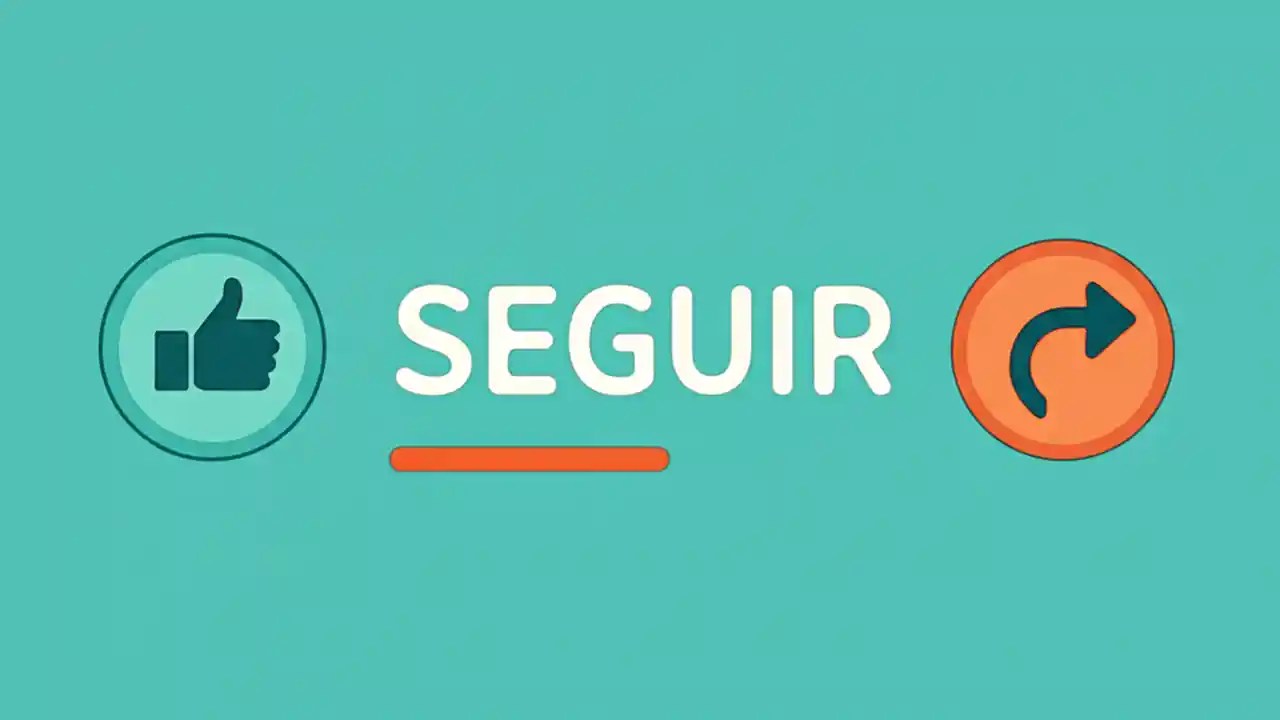 SEGUIR