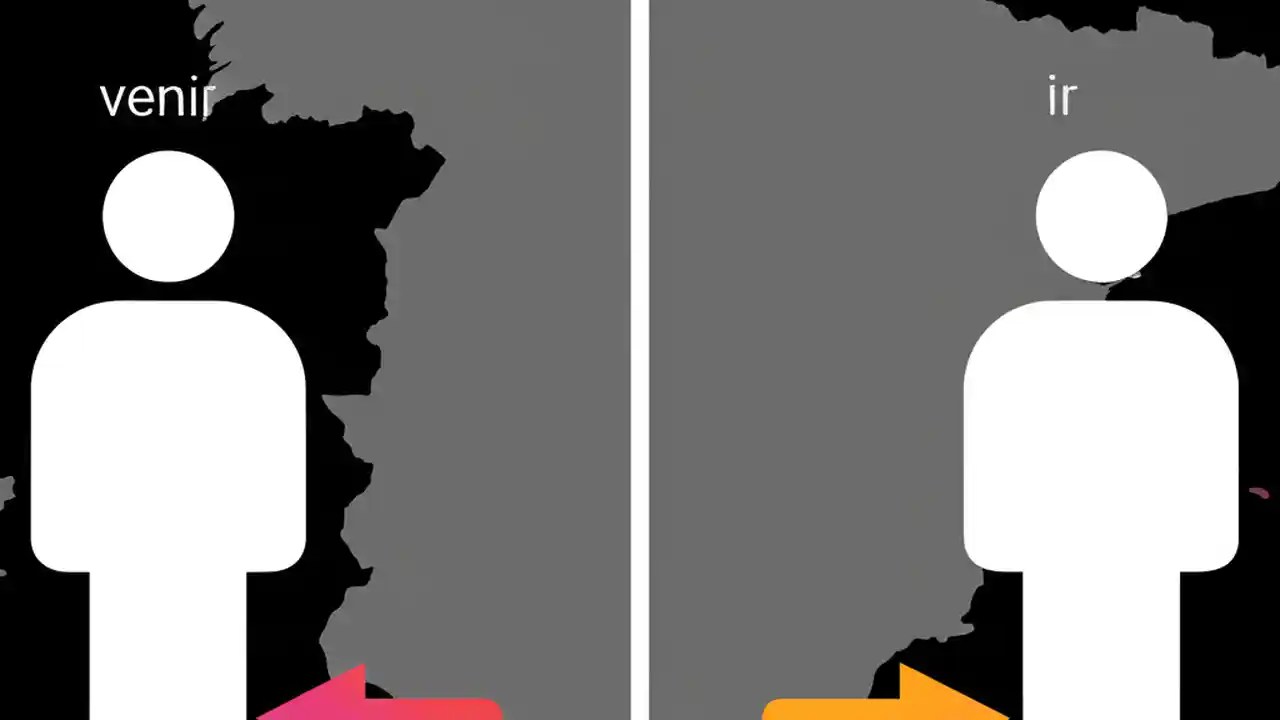 venir

ir