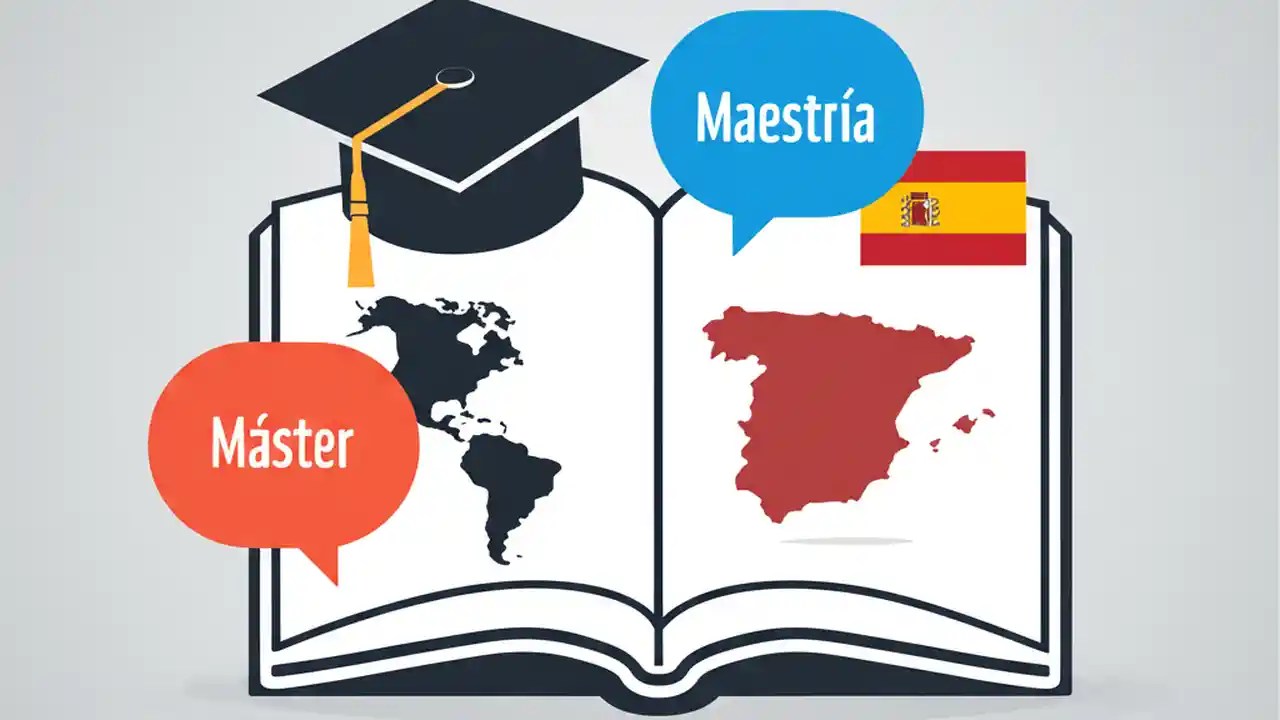 Maestría

Máster